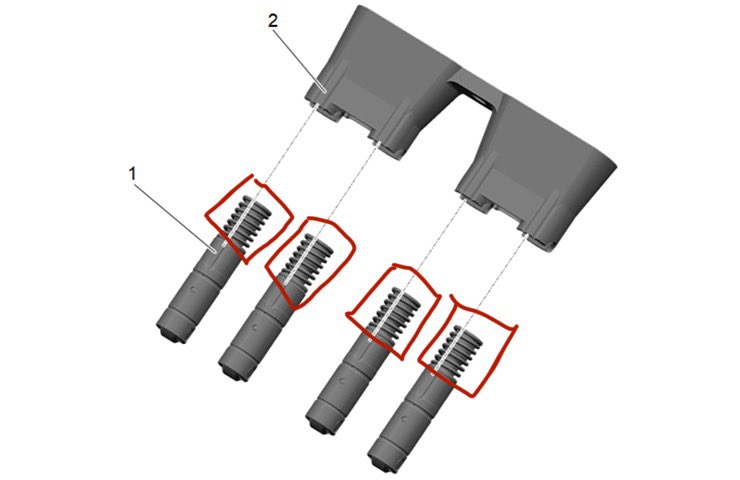 2

1