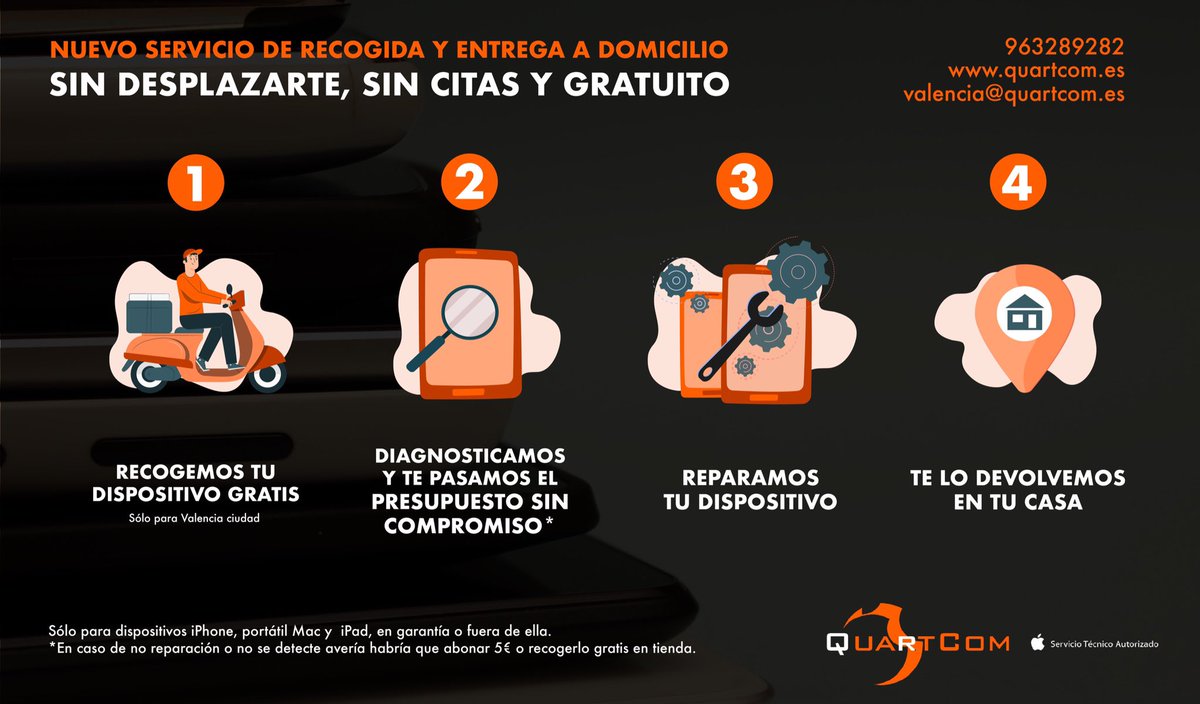 NUEVO SERVICIO DE RECOGIDA Y ENTREGA A DOMICILIO
SIN DESPLAZARTE, SIN CITAS Y GRATUITO

963289282
www.quartcom.es
valencia@quartcom.es

1

RECOGEMOS TU DISPOSITIVO GRATIS
Sólo para Valencia ciudad

2

DIAGNOSTICAMOS Y TE PASAMOS EL PRESUPUESTO SIN COMPROMISO*

3

REPARAMOS TU DISPOSITIVO

4

TE LO DEVOLVEMOS EN TU CASA

Sólo para dispositivos iPhone, portátil Mac y iPad, en garantía o fuera de ella.
*En caso de no reparación o no se detecte avería habría que abonar 5€ o recogerlo gratis en tienda.

QUARTCOM

Servicio Técnico Autorizado