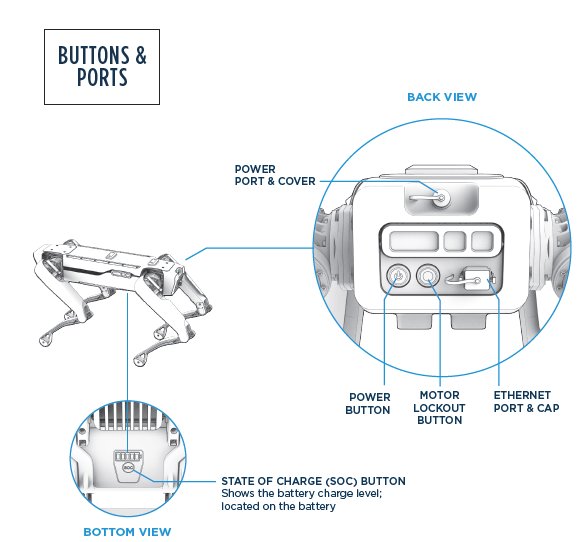 BUTTONS & PORTS

BACK VIEW

POWER PORT & COVER

POWER BUTTON

MOTOR LOCKOUT BUTTON

ETHERNET PORT & CAP

SOC

STATE OF CHARGE (SOC) BUTTON
Shows the battery charge level; located on the battery

BOTTOM VIEW