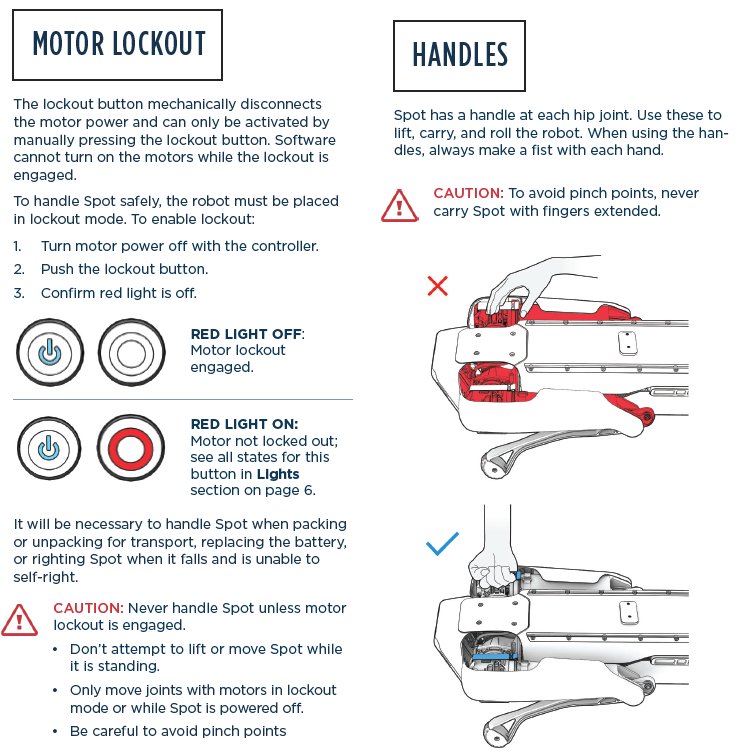 MOTOR LOCKOUT

The lockout button mechanically disconnects the motor power and can only be activated by manually pressing the lockout button. Software cannot turn on the motors while the lockout is engaged.

To handle Spot safely, the robot must be placed in lockout mode. To enable lockout:

1. Turn motor power off with the controller.
2. Push the lockout button.
3. Confirm red light is off.

RED LIGHT OFF: Motor lockout engaged.

RED LIGHT ON: Motor not locked out; see all states for this button in Lights section on page 6.

It will be necessary to handle Spot when packing or unpacking for transport, replacing the battery, or righting Spot when it falls and is unable to self-right.

CAUTION: Never handle Spot unless motor lockout is engaged.
• Don't attempt to lift or move Spot while it is standing.
• Only move joints with motors in lockout mode or while Spot is powered off.
• Be careful to avoid pinch points

HANDLES

Spot has a handle at each hip joint. Use these to lift, carry, and roll the robot. When using the handles, always make a fist with each hand.

CAUTION: To avoid pinch points, never carry Spot with fingers extended.