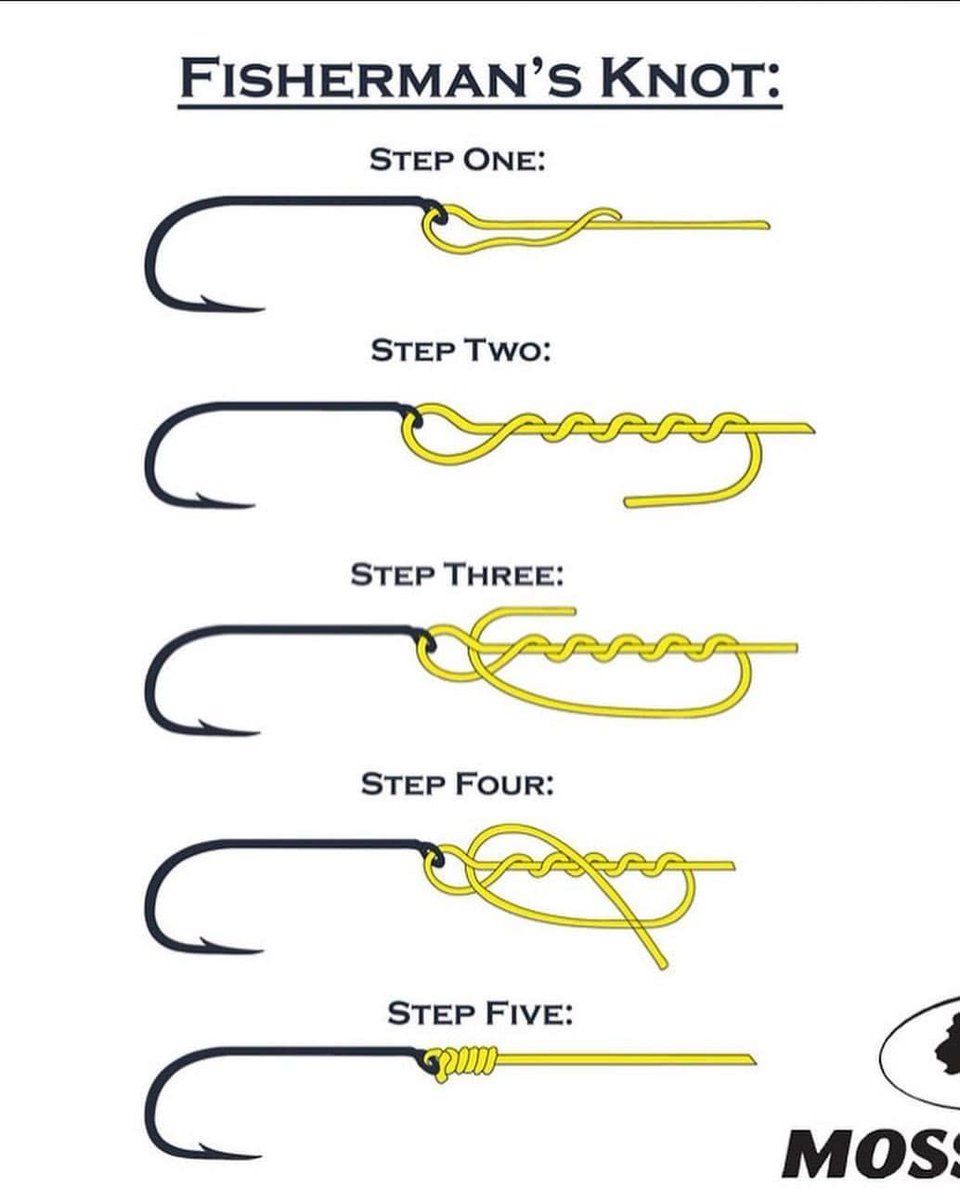 FISHERMAN'S KNOT:

STEP ONE:

STEP TWO:

STEP THREE:

STEP FOUR:

STEP FIVE:

MOSS