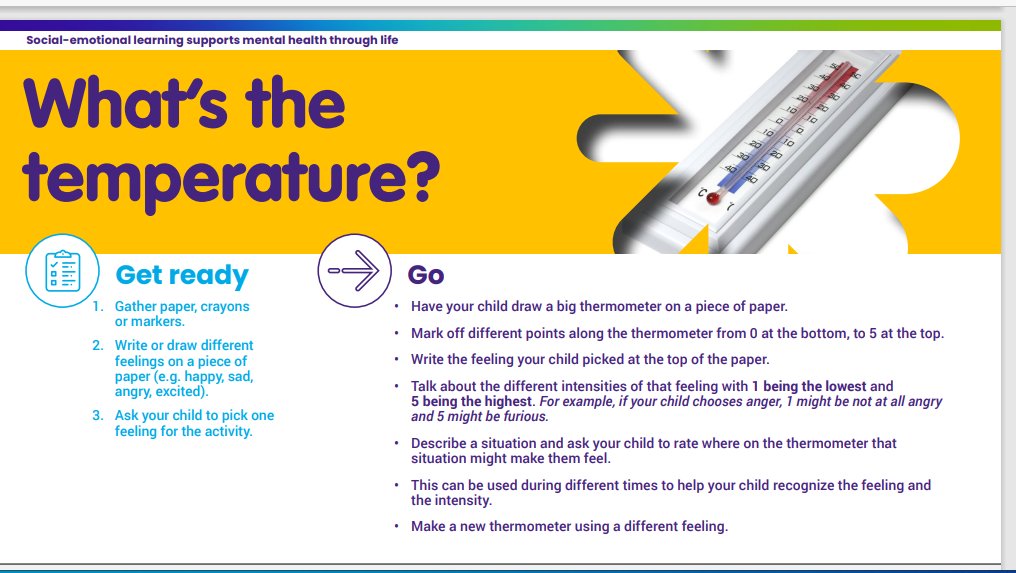 Social-emotional learning supports mental health through life

What's the temperature?

Get ready

1. Gather paper, crayons or markers.
2. Write or draw different feelings on a piece of paper (e.g. happy, sad, angry, excited).
3. Ask your child to pick one feeling for the activity.

Go

• Have your child draw a big thermometer on a piece of paper.
• Mark off different points along the thermometer from 0 at the bottom, to 5 at the top.
• Write the feeling your child picked at the top of the paper.
• Talk about the different intensities of that feeling with 1 being the lowest and 5 being the highest. For example, if your child chooses anger, 1 might be not at all angry and 5 might be furious.
• Describe a situation and ask your child to rate where on the thermometer that situation might make them feel.
• This can be used during different times to help your child recognize the feeling and the intensity.
• Make a new thermometer using a different feeling.