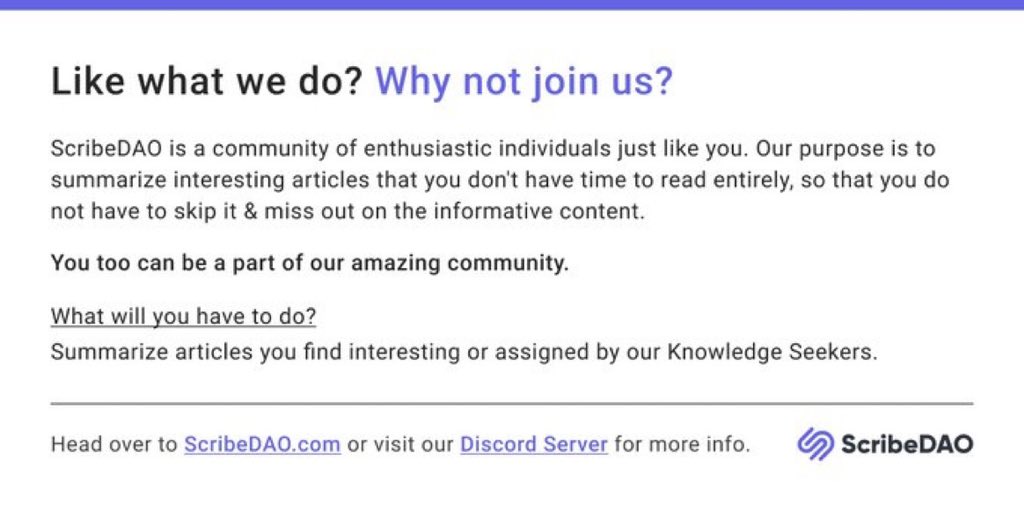 Like what we do? Why not join us?

ScribeDAO is a community of enthusiastic individuals just like you. Our purpose is to summarize interesting articles that you don't have time to read entirely, so that you do not have to skip it & miss out on the informative content.

You too can be a part of our amazing community.

What will you have to do?
Summarize articles you find interesting or assigned by our Knowledge Seekers.

Head over to ScribeDAO.com or visit our Discord Server for more info.

ScribeDAO