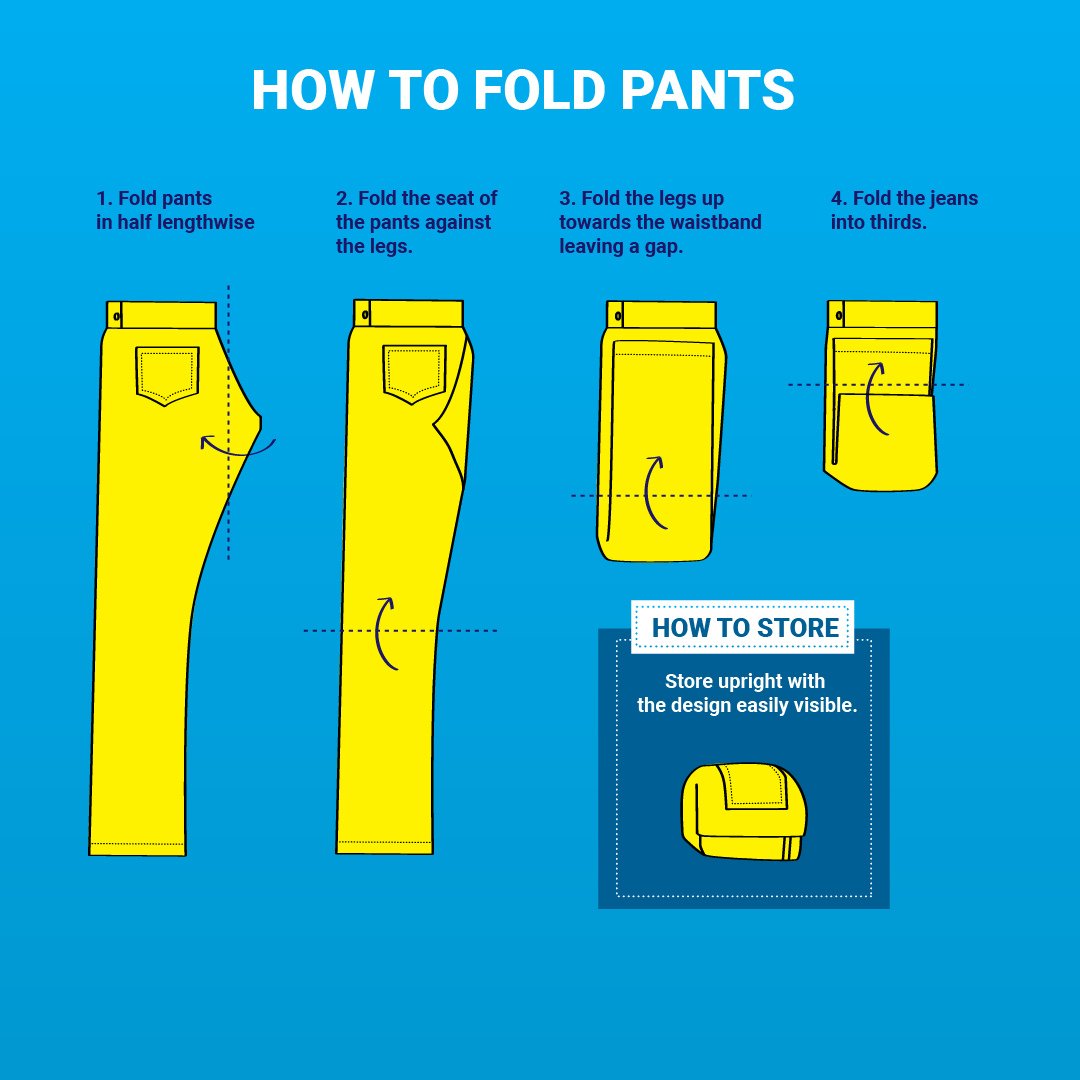 HOW TO FOLD PANTS

1. Fold pants in half lengthwise

2. Fold the seat of the pants against the legs.

3. Fold the legs up towards the waistband leaving a gap.

4. Fold the jeans into thirds.

HOW TO STORE

Store upright with the design easily visible.