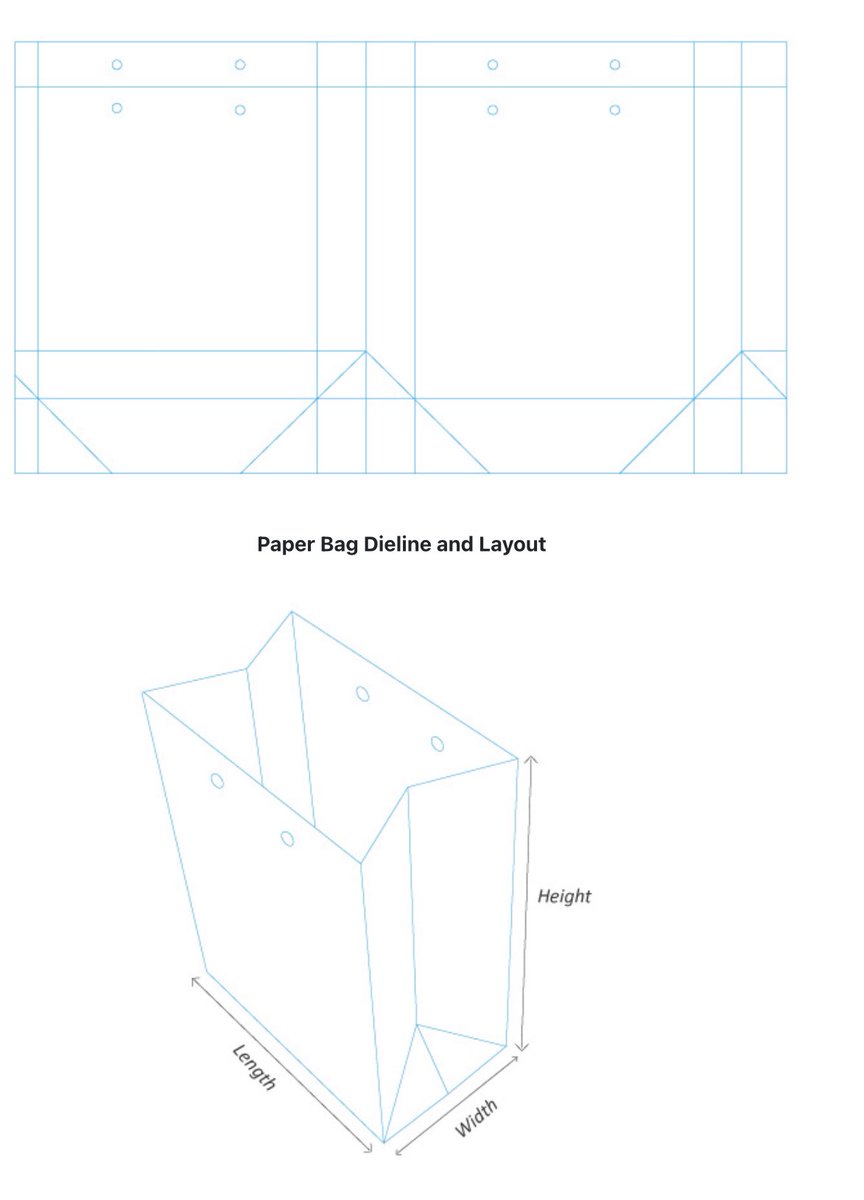 Paper Bag Dieline and Layout

Height

Length

Width