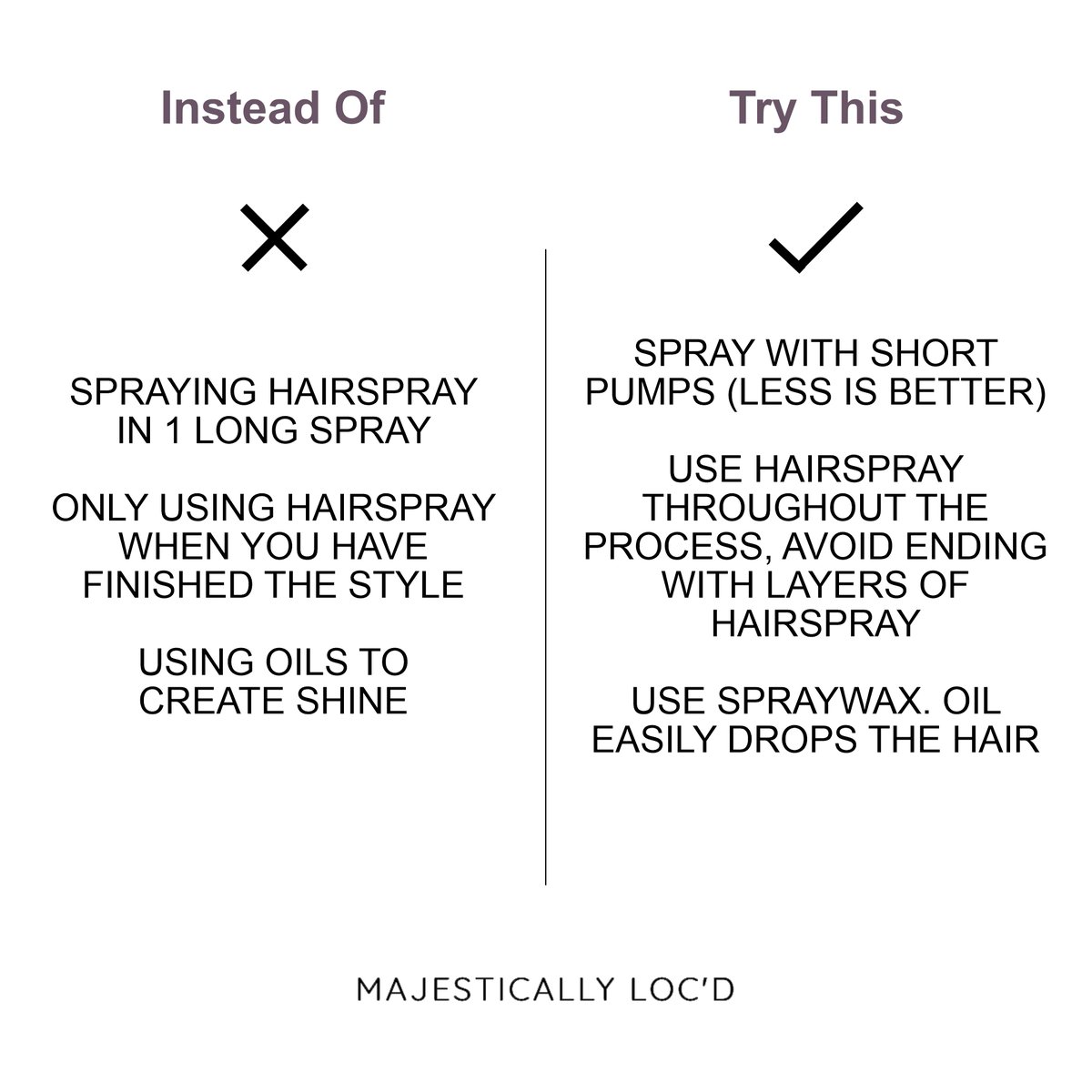 Instead Of

SPRAYING HAIRSPRAY IN 1 LONG SPRAY

ONLY USING HAIRSPRAY WHEN YOU HAVE FINISHED THE STYLE

USING OILS TO CREATE SHINE

Try This

SPRAY WITH SHORT PUMPS (LESS IS BETTER)

USE HAIRSPRAY THROUGHOUT THE PROCESS, AVOID ENDING WITH LAYERS OF HAIRSPRAY

USE SPRAYWAX. OIL EASILY DROPS THE HAIR

MAJESTICALLY LOC'D