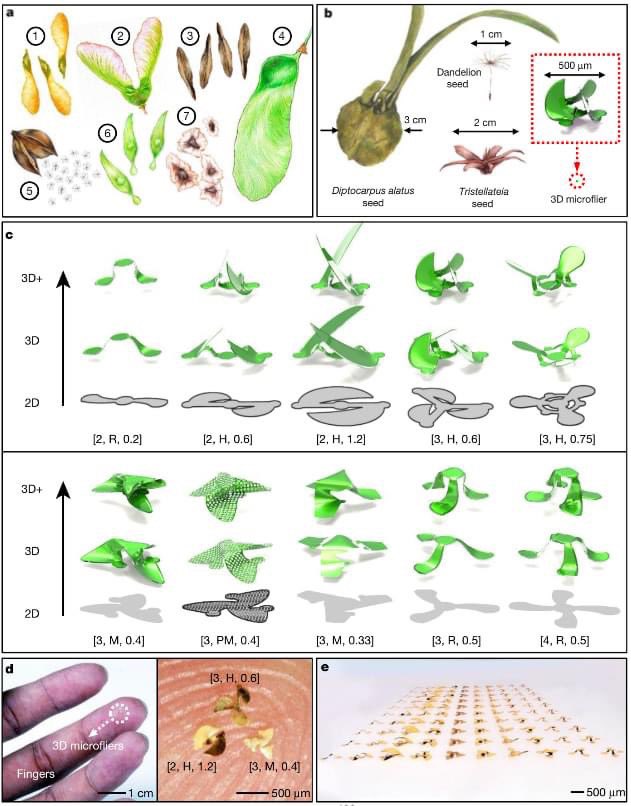 a

1 2 3 4 5 6 7

b

1 cm

Dandelion seed

500 μm

3 cm

2 cm

*Diptocarpus alatus* seed

*Tristellateia* seed

3D microflier

c

3D+

3D

2D

[2, R, 0.2] [2, H, 0.6] [2, H, 1.2] [3, H, 0.6] [3, H, 0.75]

3D+

3D

2D

[3, M, 0.4] [3, PM, 0.4] [3, M, 0.33] [3, R, 0.5] [4, R, 0.5]

d

3D microfliers

Fingers

1 cm

[3, H, 0.6]

[2, H, 1.2]

[3, M, 0.4]

500 μm

e

500 μm