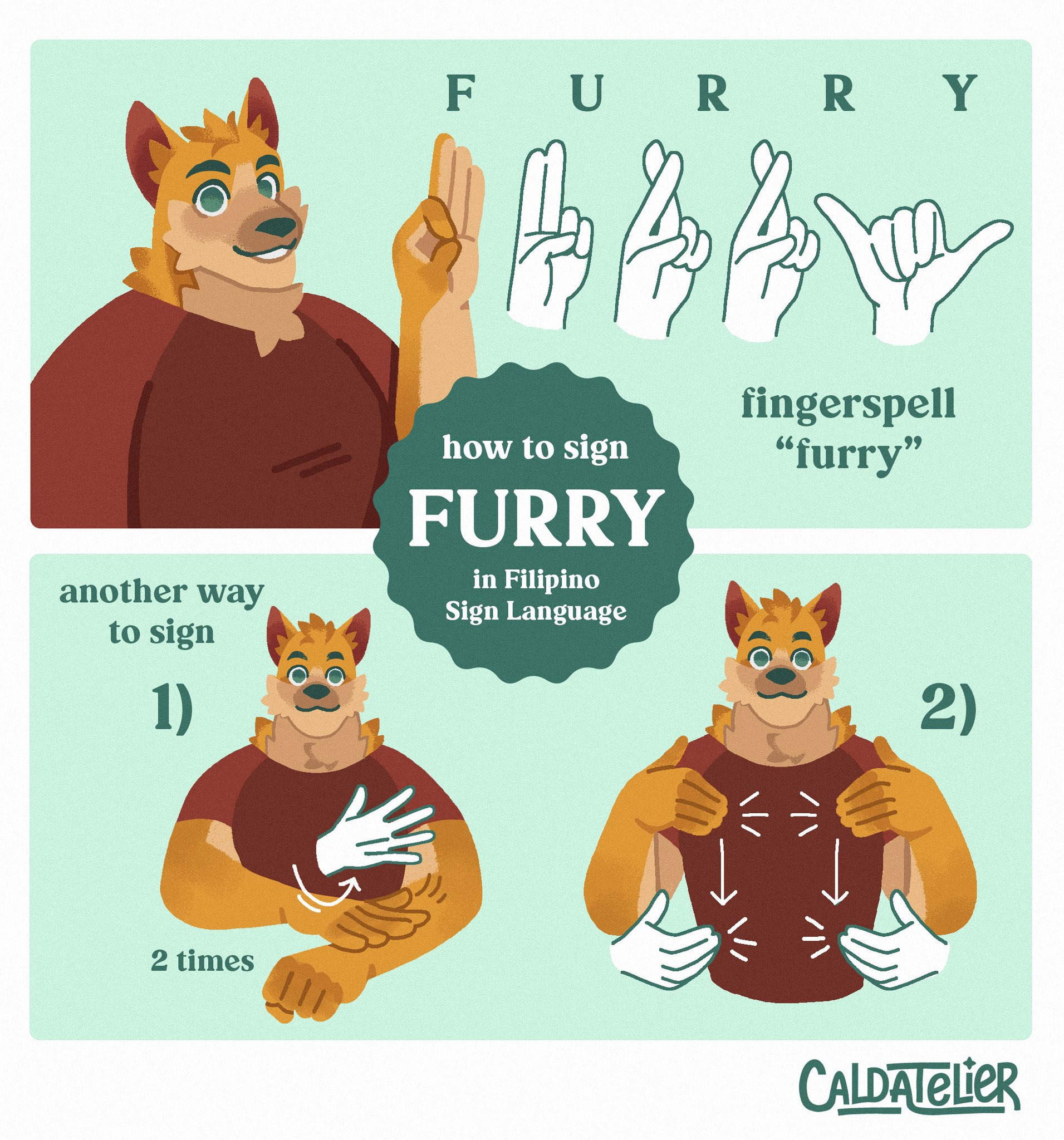 F U R R Y

fingerspell "furry"

how to sign
FURRY
in Filipino Sign Language

another way to sign

1)

2 times

2)

CALDATELIER