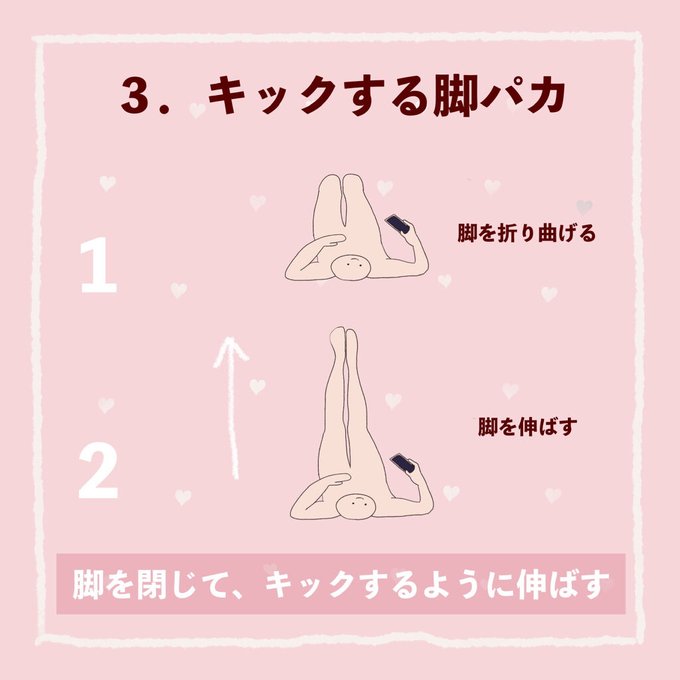 3．キックする脚パカ

1

脚を折り曲げる

2

脚を伸ばす

脚を閉じて、キックするように伸ばす