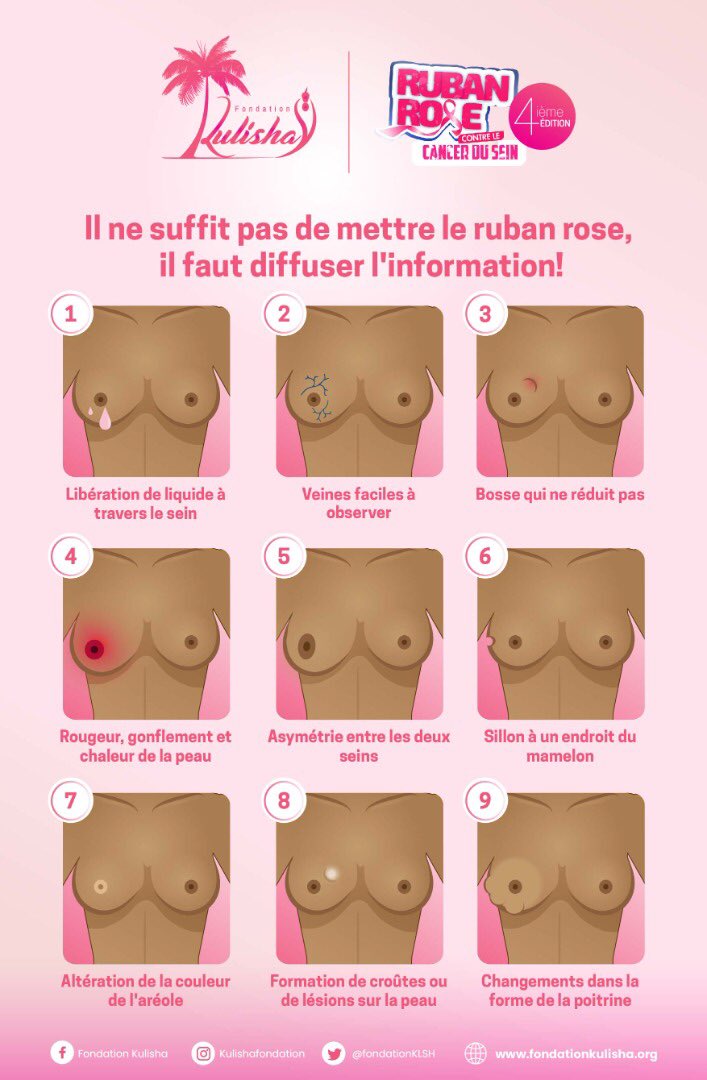 Fondation Kulisha

RUBAN ROSE CONTRE LE CANCER DU SEIN 4ième ÉDITION

Il ne suffit pas de mettre le ruban rose, il faut diffuser l'information!

1
Libération de liquide à travers le sein

2
Veines faciles à observer

3
Bosse qui ne réduit pas

4
Rougeur, gonflement et chaleur de la peau

5
Asymétrie entre les deux seins

6
Sillon à un endroit du mamelon

7
Altération de la couleur de l'aréole

8
Formation de croûtes ou de lésions sur la peau

9
Changements dans la forme de la poitrine

Fondation Kulisha
Kulishafondation
@fondationKLSH
www.fondationkulisha.org