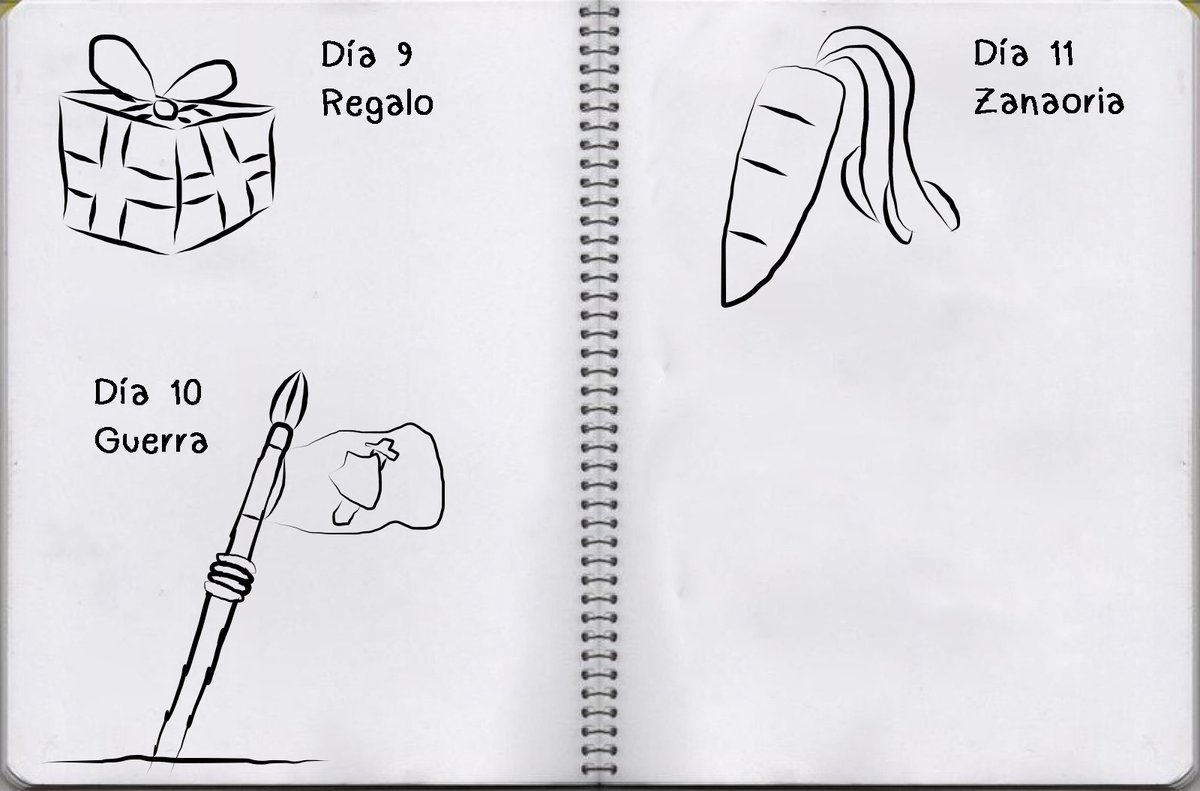 Día 9
Regalo

Día 10
Guerra

Día 11
Zanaoria