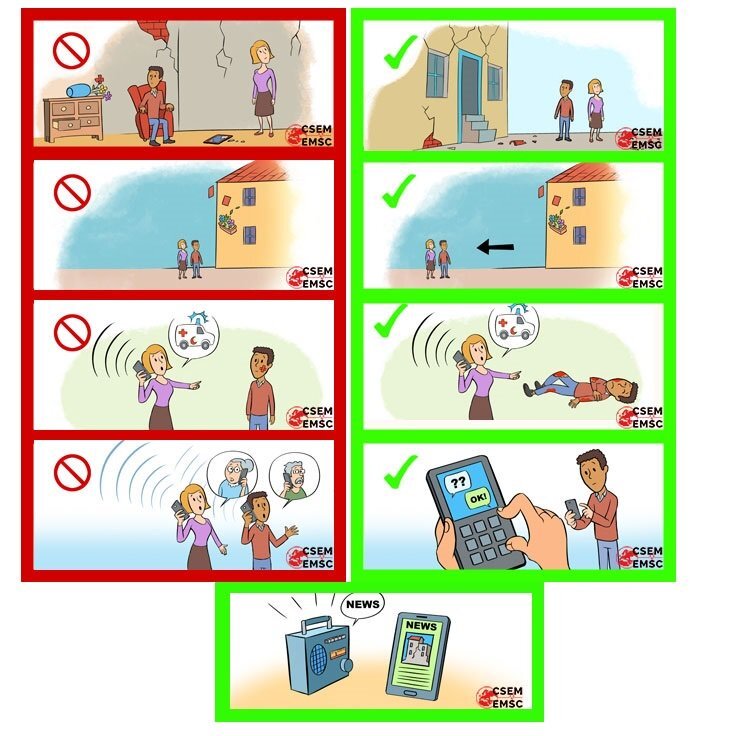 CSEM EMSC

CSEM EMSC

CSEM EMSC

CSEM EMSC

CSEM EMSC

CSEM EMSC

CSEM EMSC

??

OK!

CSEM EMSC

NEWS

NEWS

CSEM EMSC