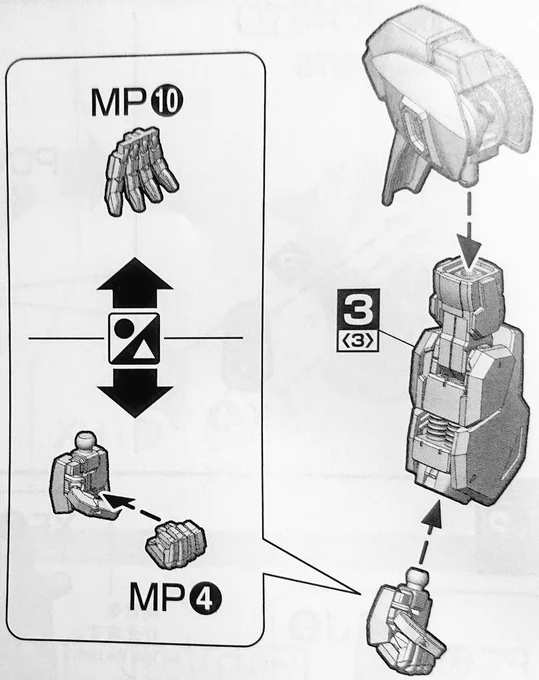 MP⑩

MP④

3
⟨3⟩