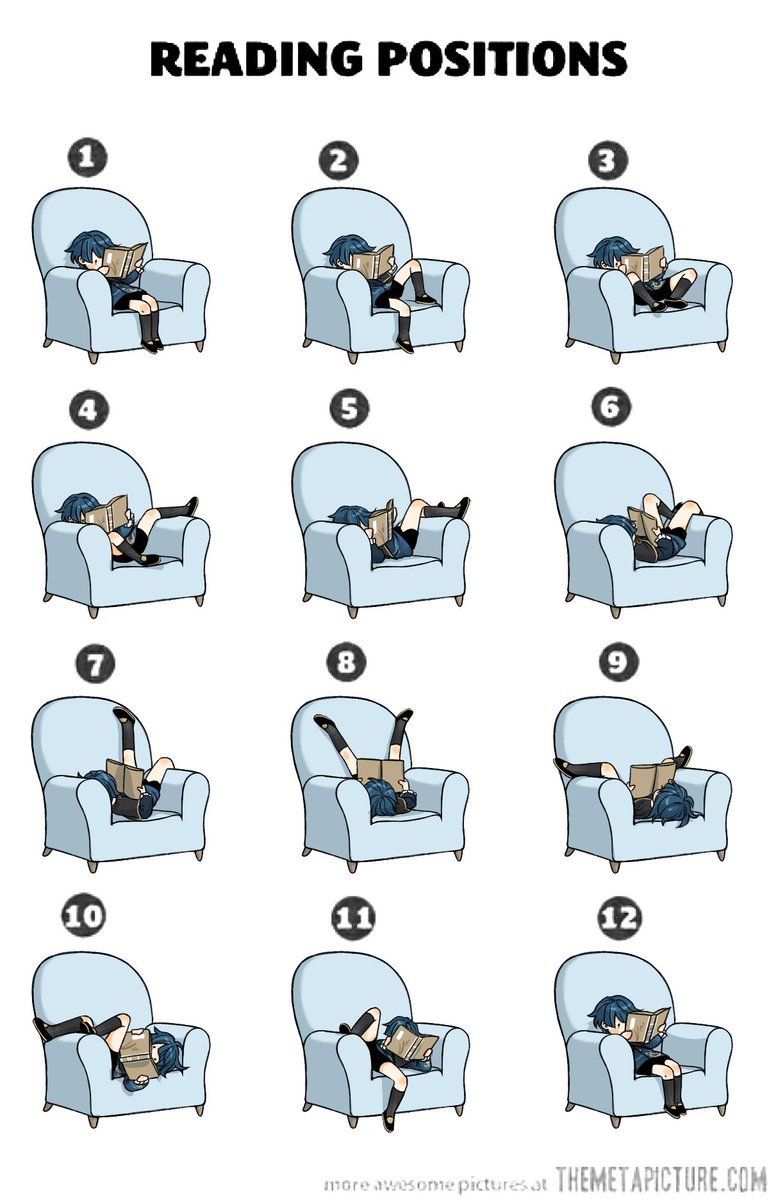 READING POSITIONS

1

2

3

4

5

6

7

8

9

10

11

12

more awesome pictures at THEMETAPICTURE.COM