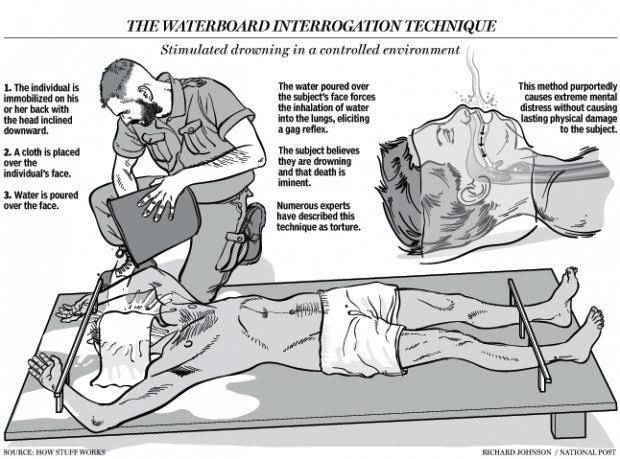 THE WATERBOARD INTERROGATION TECHNIQUE

Stimulated drowning in a controlled environment

1. The individual is immobilized on his or her back with the head inclined downward.

2. A cloth is placed over the individual's face.

3. Water is poured over the face.

The water poured over the subject's face forces the inhalation of water into the lungs, eliciting a gag reflex.

The subject believes they are drowning and that death is iminent.

Numerous experts have described this technique as torture.

This method purportedly causes extreme mental distress without causing lasting physical damage to the subject.

SOURCE: HOW STUFF WORKS

RICHARD JOHNSON / NATIONAL POST