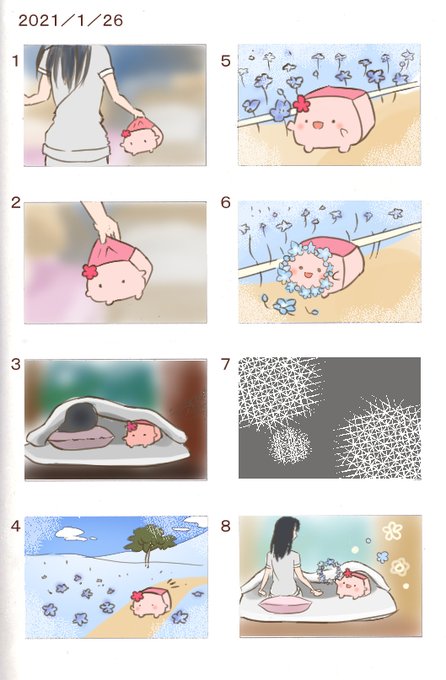 2021／1／26

1

2

3

4

5

6

7

8