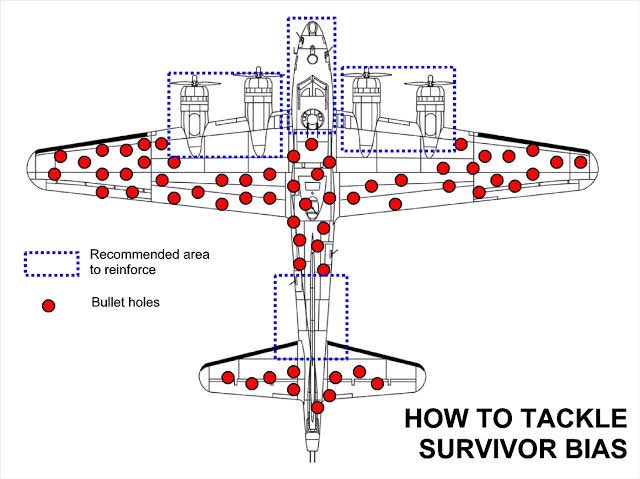 Recommended area to reinforce

Bullet holes

HOW TO TACKLE SURVIVOR BIAS