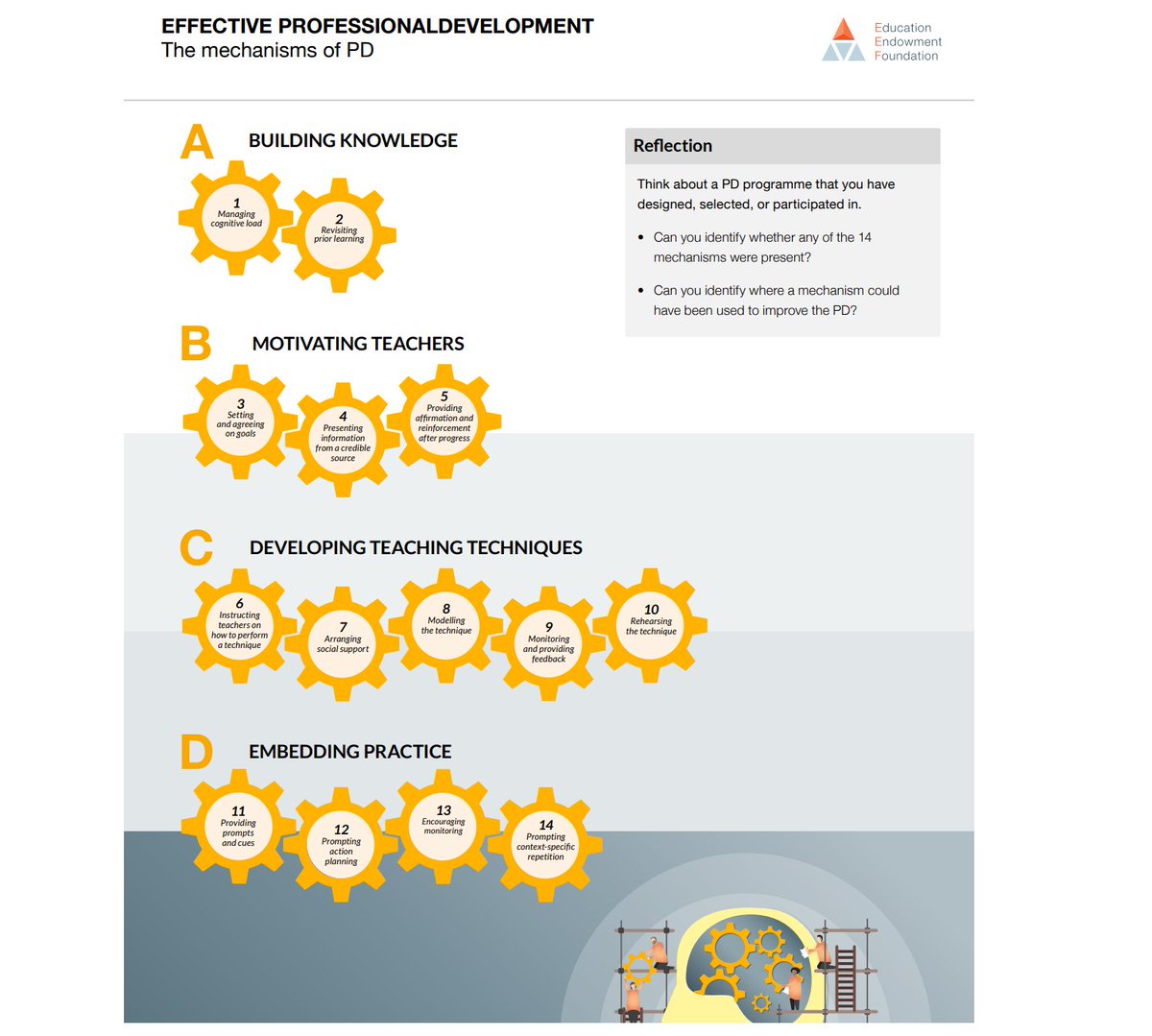 EFFECTIVE PROFESSIONALDEVELOPMENT
The mechanisms of PD

Education Endowment Foundation

A BUILDING KNOWLEDGE

1 Managing cognitive load

2 Revisiting prior learning

B MOTIVATING TEACHERS

3 Setting and agreeing on goals

4 Presenting information from a credible source

5 Providing affirmation and reinforcement after progress

C DEVELOPING TEACHING TECHNIQUES

6 Instructing teachers on how to perform a technique

7 Arranging social support

8 Modelling the technique

9 Monitoring and providing feedback

10 Rehearsing the technique

D EMBEDDING PRACTICE

11 Providing prompts and cues

12 Prompting action planning

13 Encouraging monitoring

14 Prompting context-specific repetition

Reflection

Think about a PD programme that you have designed, selected, or participated in.

• Can you identify whether any of the 14 mechanisms were present?

• Can you identify where a mechanism could have been used to improve the PD?