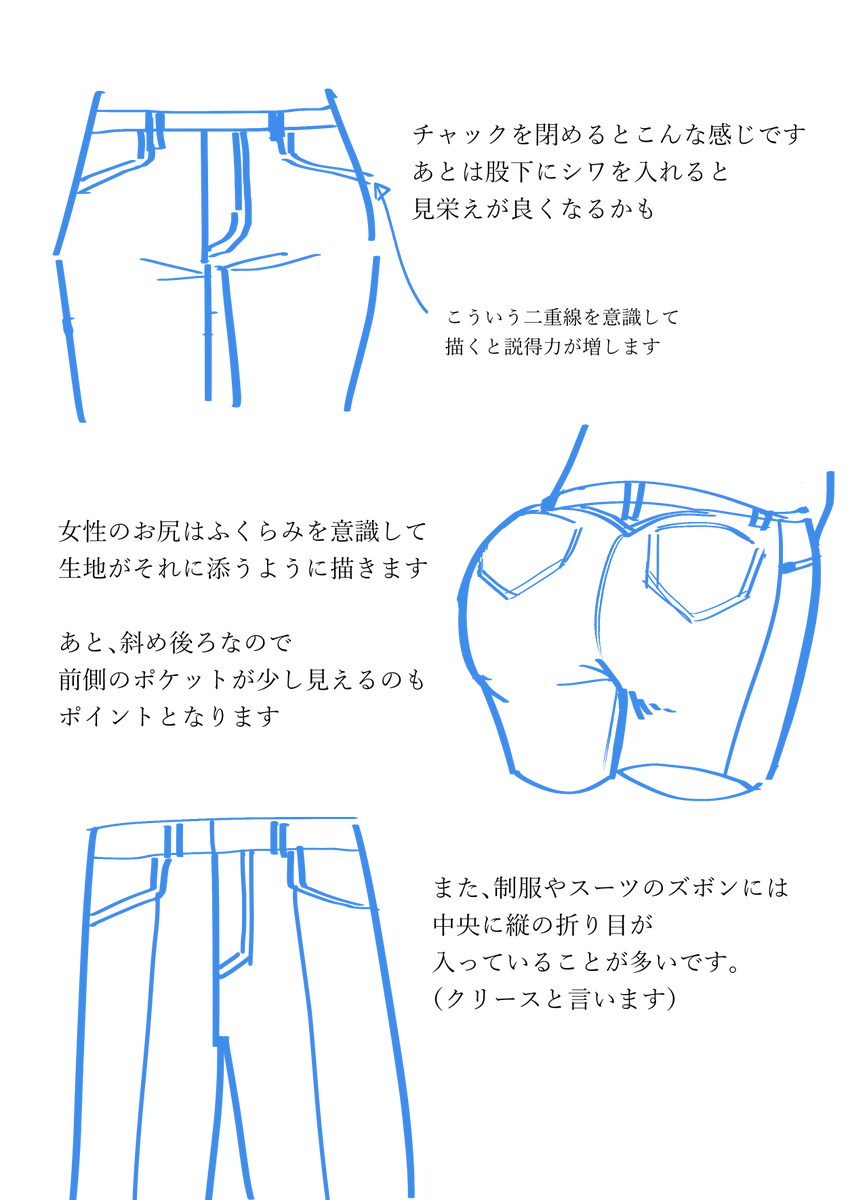 チャックを閉めるとこんな感じです
あとは股下にシワを入れると
見栄えが良くなるかも

こういう二重線を意識して
描くと説得力が増します

女性のお尻はふくらみを意識して
生地がそれに添うように描きます

あと、斜め後ろなので
前側のポケットが少し見えるのも
ポイントとなります

また、制服やスーツのズボンには
中央に縦の折り目が
入っていることが多いです。
(クリースと言います)