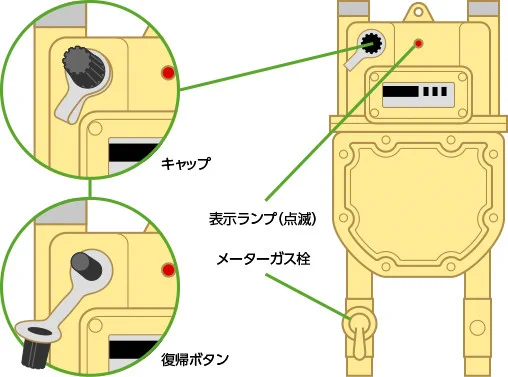 キャップ

表示ランプ(点滅)

メーターガス栓

復帰ボタン