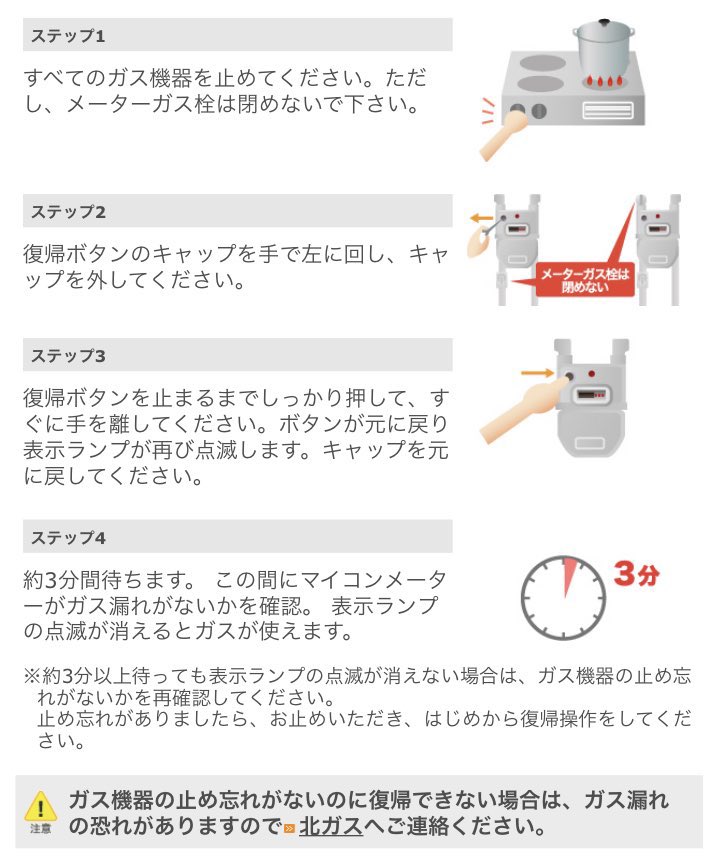 ステップ1

すべてのガス機器を止めてください。ただし、メーターガス栓は閉めないで下さい。

ステップ2

復帰ボタンのキャップを手で左に回し、キャップを外してください。

メーターガス栓は閉めない

ステップ3

復帰ボタンを止まるまでしっかり押して、すぐに手を離してください。ボタンが元に戻り表示ランプが再び点滅します。キャップを元に戻してください。

ステップ4

約3分間待ちます。 この間にマイコンメーターがガス漏れがないかを確認。 表示ランプの点滅が消えるとガスが使えます。

3分

※約3分以上待っても表示ランプの点滅が消えない場合は、ガス機器の止め忘れがないかを再確認してください。
止め忘れがありましたら、お止めいただき、はじめから復帰操作をしてください。

注意

ガス機器の止め忘れがないのに復帰できない場合は、ガス漏れの恐れがありますので北ガスへご連絡ください。