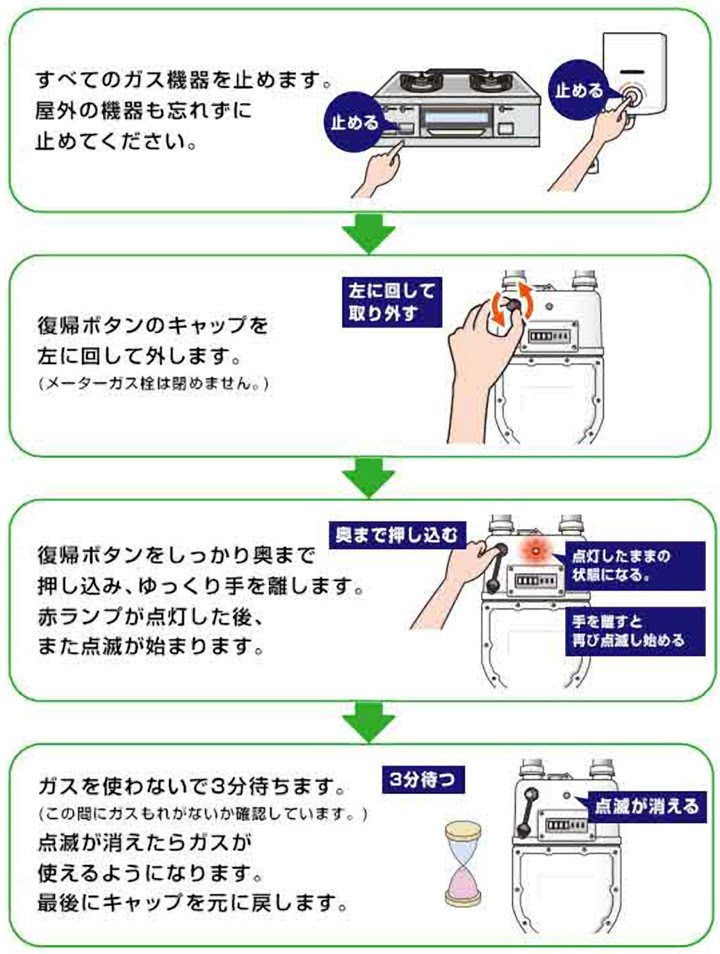 すべてのガス機器を止めます。
屋外の機器も忘れずに
止めてください。

止める

止める

復帰ボタンのキャップを
左に回して外します。
(メーターガス栓は閉めません。)

左に回して
取り外す

復帰ボタンをしっかり奥まで
押し込み、ゆっくり手を離します。
赤ランプが点灯した後、
また点滅が始まります。

奥まで押し込む

点灯したままの
状態になる。

手を離すと
再び点滅し始める

ガスを使わないで3分待ちます。
(この間にガスもれがないか確認しています。)
点滅が消えたらガスが
使えるようになります。
最後にキャップを元に戻します。

3分待つ

点滅が消える