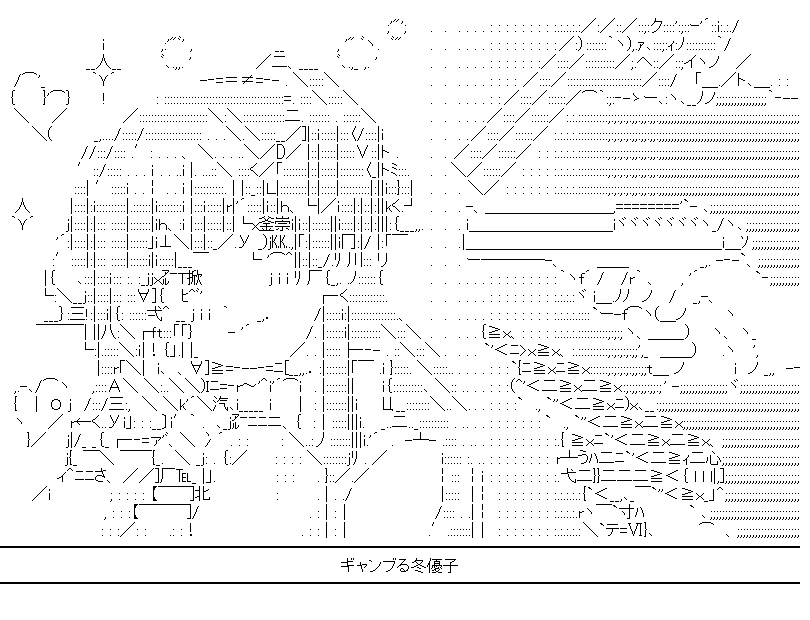 ギャンブる冬優子