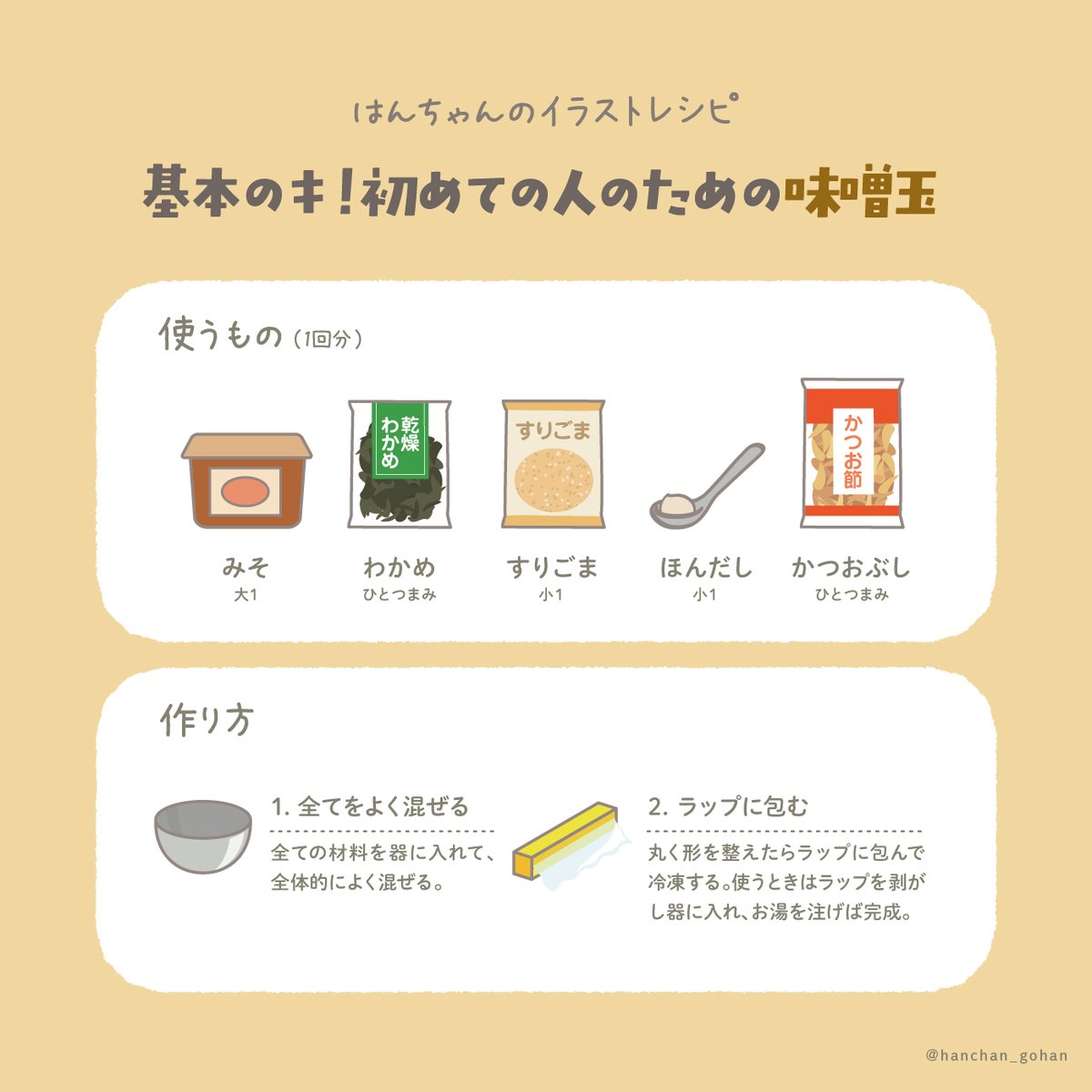 はんちゃんのイラストレシピ

基本のキ！初めての人のための味噌玉

使うもの（1回分）

乾燥わかめ

すりごま

かつお節

みそ
大1

わかめ
ひとつまみ

すりごま
小1

ほんだし
小1

かつおぶし
ひとつまみ

作り方

1. 全てをよく混ぜる

全ての材料を器に入れて、全体的によく混ぜる。

2. ラップに包む

丸く形を整えたらラップに包んで冷凍する。使うときはラップを剥がし器に入れ、お湯を注げば完成。

@hanchan_gohan