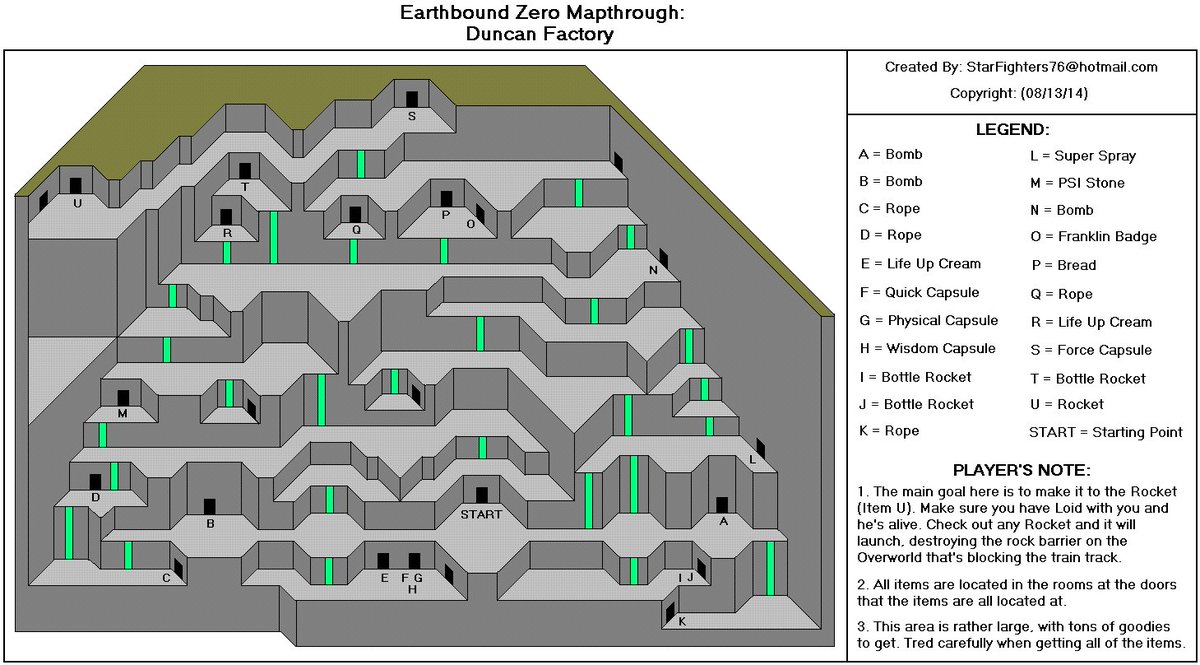 Earthbound Zero Mapthrough:
Duncan Factory

S
U
T
R
Q
P
O
N
M
L
D
B
START
A
C
E
F G
H
I J
K

Created By: StarFighters76@hotmail.com

Copyright: (08/13/14)

LEGEND:

A = Bomb
B = Bomb
C = Rope
D = Rope
E = Life Up Cream
F = Quick Capsule
G = Physical Capsule
H = Wisdom Capsule
I = Bottle Rocket
J = Bottle Rocket
K = Rope
L = Super Spray
M = PSI Stone
N = Bomb
O = Franklin Badge
P = Bread
Q = Rope
R = Life Up Cream
S = Force Capsule
T = Bottle Rocket
U = Rocket
START = Starting Point

PLAYER'S NOTE:

1. The main goal here is to make it to the Rocket (Item U). Make sure you have Loid with you and he's alive. Check out any Rocket and it will launch, destroying the rock barrier on the Overworld that's blocking the train track.

2. All items are located in the rooms at the doors that the items are all located at.

3. This area is rather large, with tons of goodies to get. Tred carefully when getting all of the items.