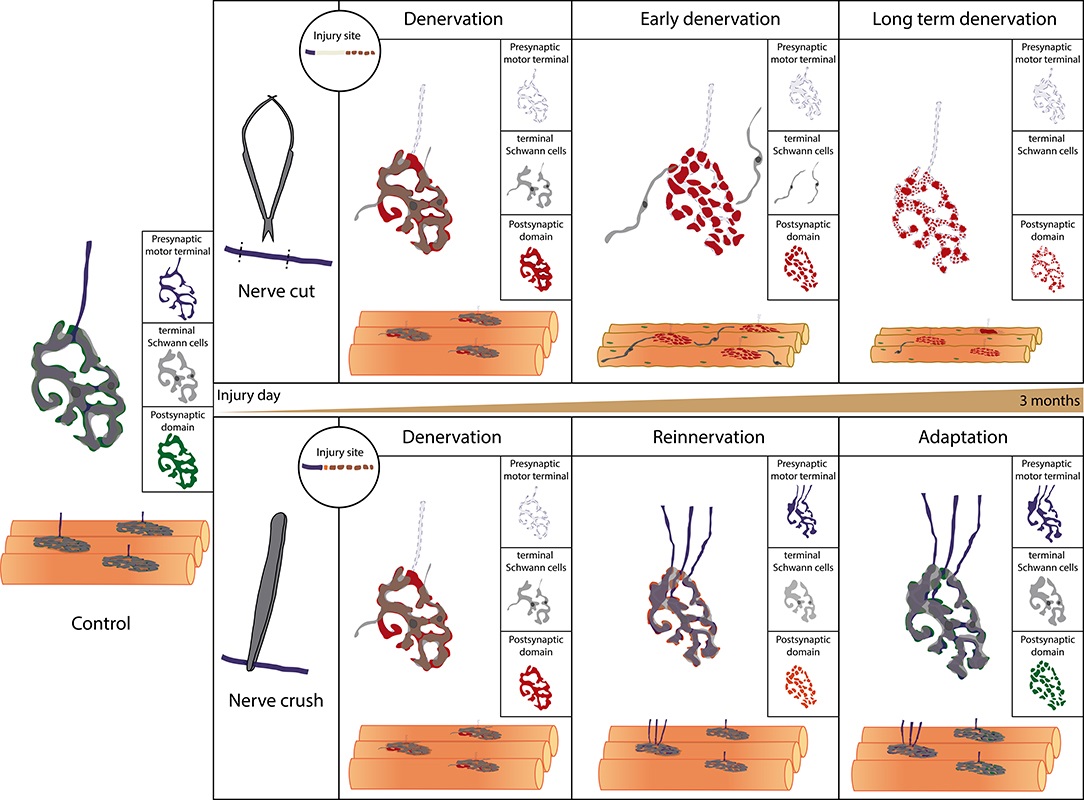 Presynaptic motor terminal

terminal Schwann cells

Postsynaptic domain

Control

Injury site

Nerve cut

Denervation

Presynaptic motor terminal

terminal Schwann cells

Postsynaptic domain

Early denervation

Presynaptic motor terminal

terminal Schwann cells

Postsynaptic domain

Long term denervation

Presynaptic motor terminal

terminal Schwann cells

Postsynaptic domain

Injury day

3 months

Injury site

Nerve crush

Denervation

Presynaptic motor terminal

terminal Schwann cells

Postsynaptic domain

Reinnervation

Presynaptic motor terminal

terminal Schwann cells

Postsynaptic domain

Adaptation

Presynaptic motor terminal

terminal Schwann cells

Postsynaptic domain