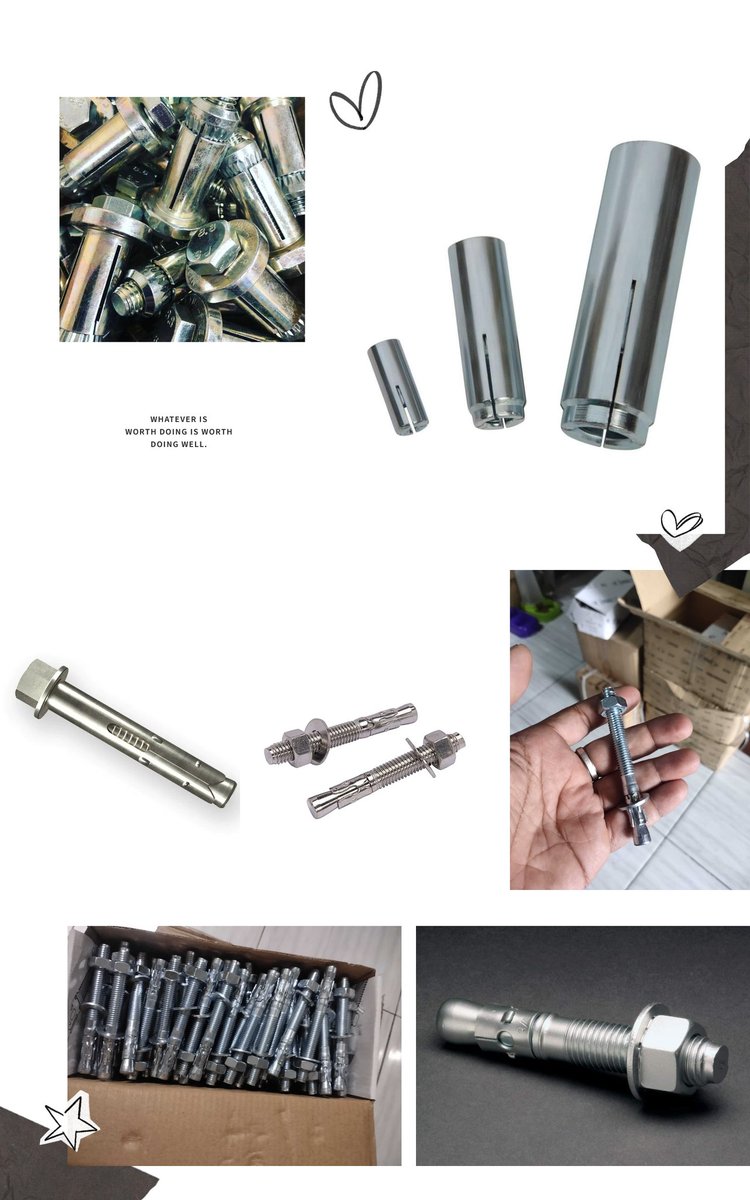 WHATEVER IS
WORTH DOING IS WORTH
DOING WELL.