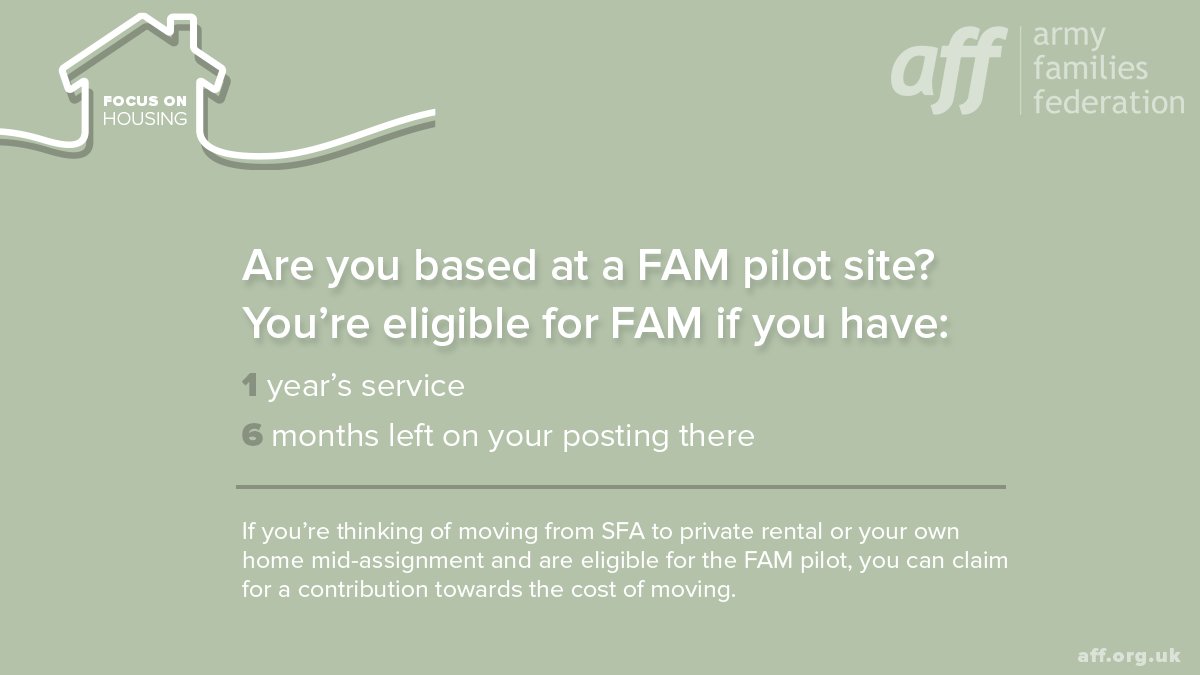 FOCUS ON
HOUSING

aff
army
families
federation

Are you based at a FAM pilot site?
You're eligible for FAM if you have:

1 year's service

6 months left on your posting there

If you're thinking of moving from SFA to private rental or your own home mid-assignment and are eligible for the FAM pilot, you can claim for a contribution towards the cost of moving.

aff.org.uk