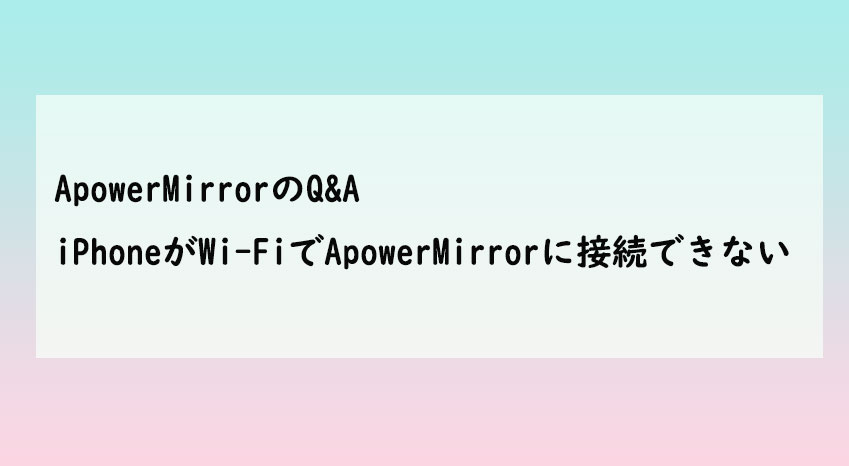 ApowerMirrorのQ&A

iPhoneがWi-FiでApowerMirrorに接続できない