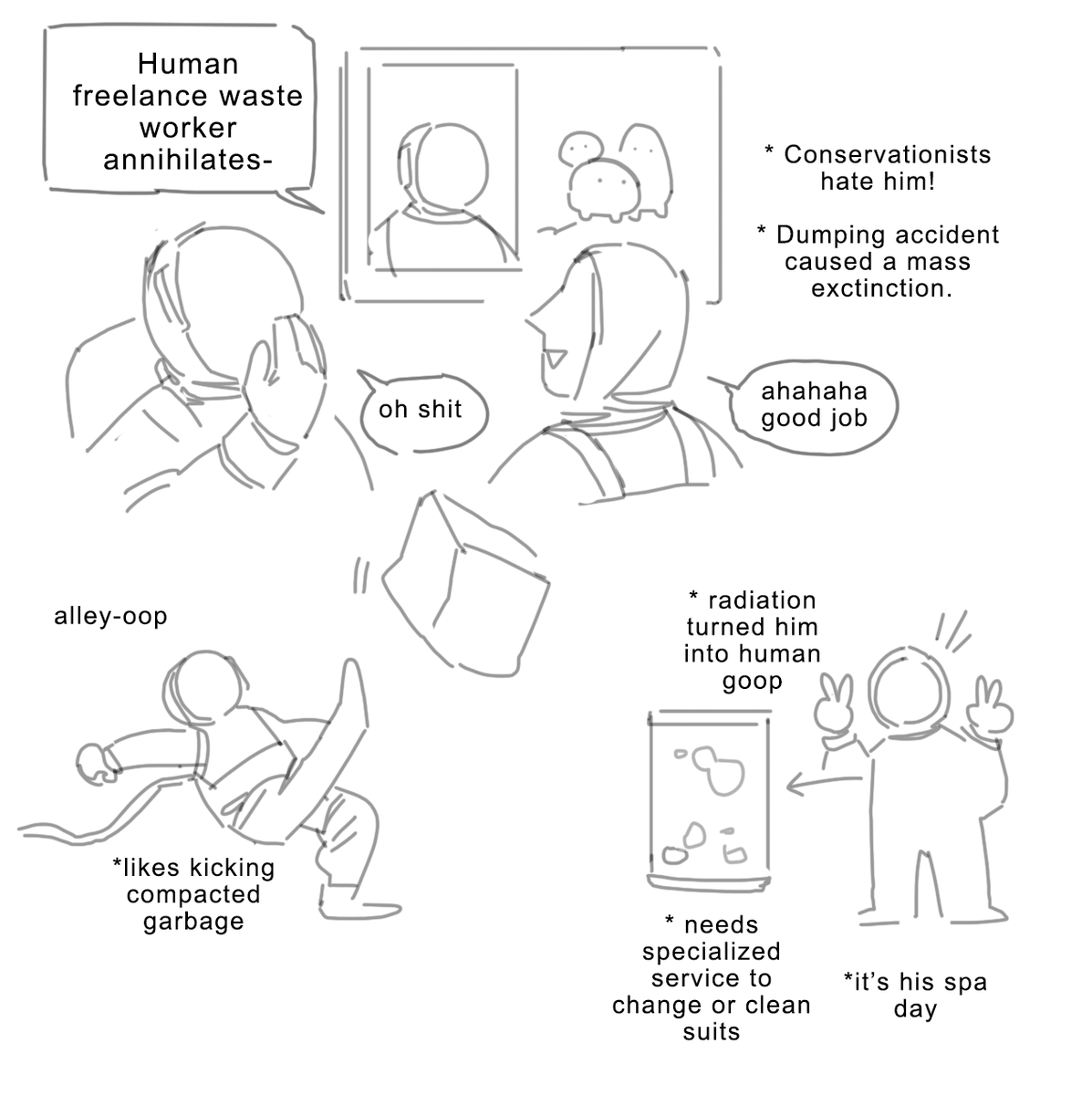 Human freelance waste worker annihilates-

* Conservationists hate him!

* Dumping accident caused a mass exctinction.

oh shit

ahahaha good job

alley-oop

*likes kicking compacted garbage

* radiation turned him into human goop

* needs specialized service to change or clean suits

*it's his spa day