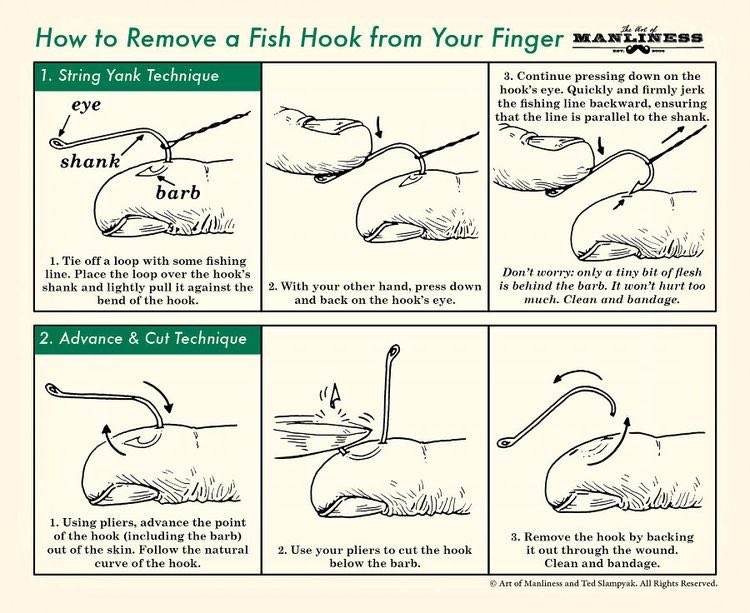 How to Remove a Fish Hook from Your Finger

The Art of MANLINESS EST. 2008

1. String Yank Technique

eye

shank

barb

1. Tie off a loop with some fishing line. Place the loop over the hook's shank and lightly pull it against the bend of the hook.

2. With your other hand, press down and back on the hook's eye.

3. Continue pressing down on the hook's eye. Quickly and firmly jerk the fishing line backward, ensuring that the line is parallel to the shank.

Don't worry: only a tiny bit of flesh is behind the barb. It won't hurt too much. Clean and bandage.

2. Advance & Cut Technique

1. Using pliers, advance the point of the hook (including the barb) out of the skin. Follow the natural curve of the hook.

2. Use your pliers to cut the hook below the barb.

3. Remove the hook by backing it out through the wound. Clean and bandage.

© Art of Manliness and Ted Slampyak. All Rights Reserved.