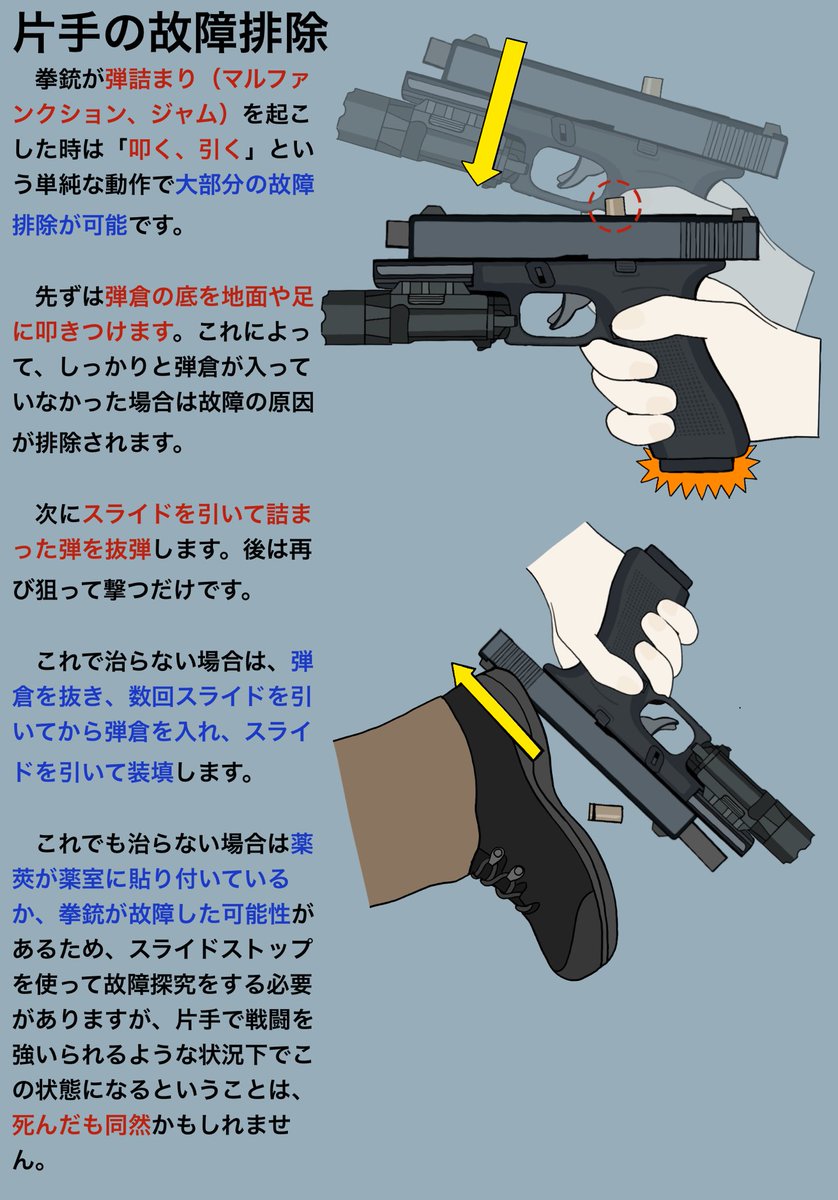 片手の故障排除

拳銃が弾詰まり（マルファンクション、ジャム）を起こした時は「叩く、引く」という単純な動作で大部分の故障排除が可能です。

先ずは弾倉の底を地面や足に叩きつけます。これによって、しっかりと弾倉が入っていなかった場合は故障の原因が排除されます。

次にスライドを引いて詰まった弾を抜弾します。後は再び狙って撃つだけです。

これで治らない場合は、弾倉を抜き、数回スライドを引いてから弾倉を入れ、スライドを引いて装填します。

これでも治らない場合は薬莢が薬室に貼り付いているか、拳銃が故障した可能性があるため、スライドストップを使って故障探究をする必要がありますが、片手で戦闘を強いられるような状況下でこの状態になるということは、死んだも同然かもしれません。