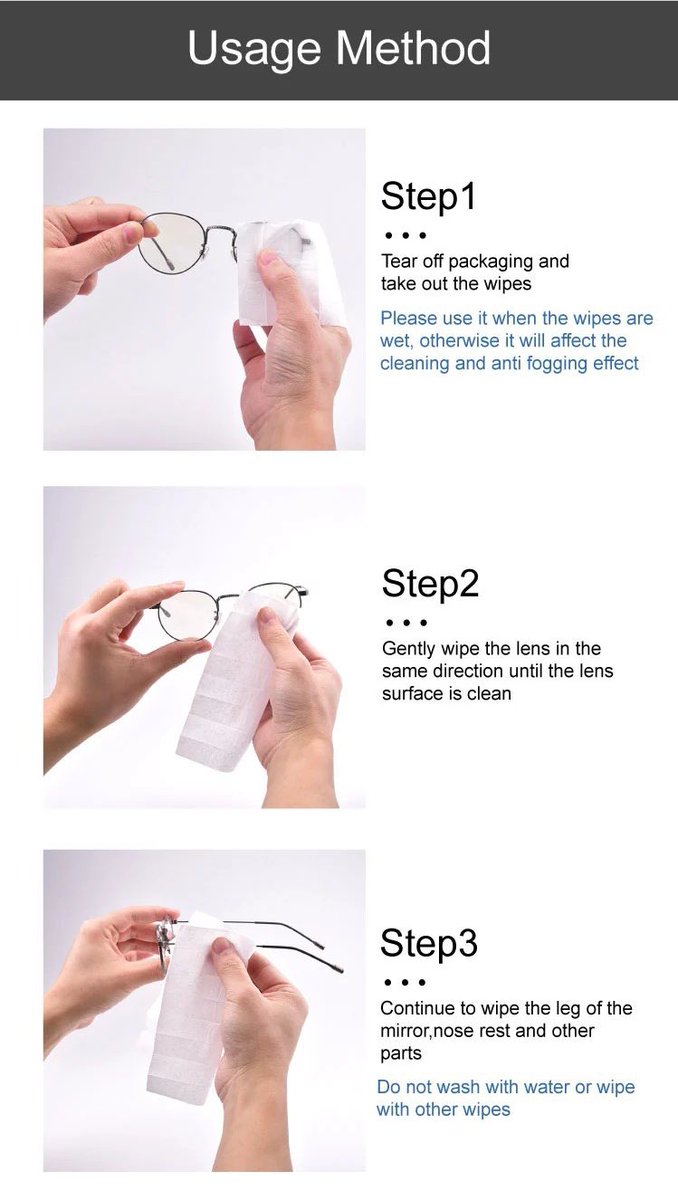 Usage Method

Step1

• • •

Tear off packaging and take out the wipes

Please use it when the wipes are wet, otherwise it will affect the cleaning and anti fogging effect

Step2

• • •

Gently wipe the lens in the same direction until the lens surface is clean

Step3

• • •

Continue to wipe the leg of the mirror,nose rest and other parts

Do not wash with water or wipe with other wipes