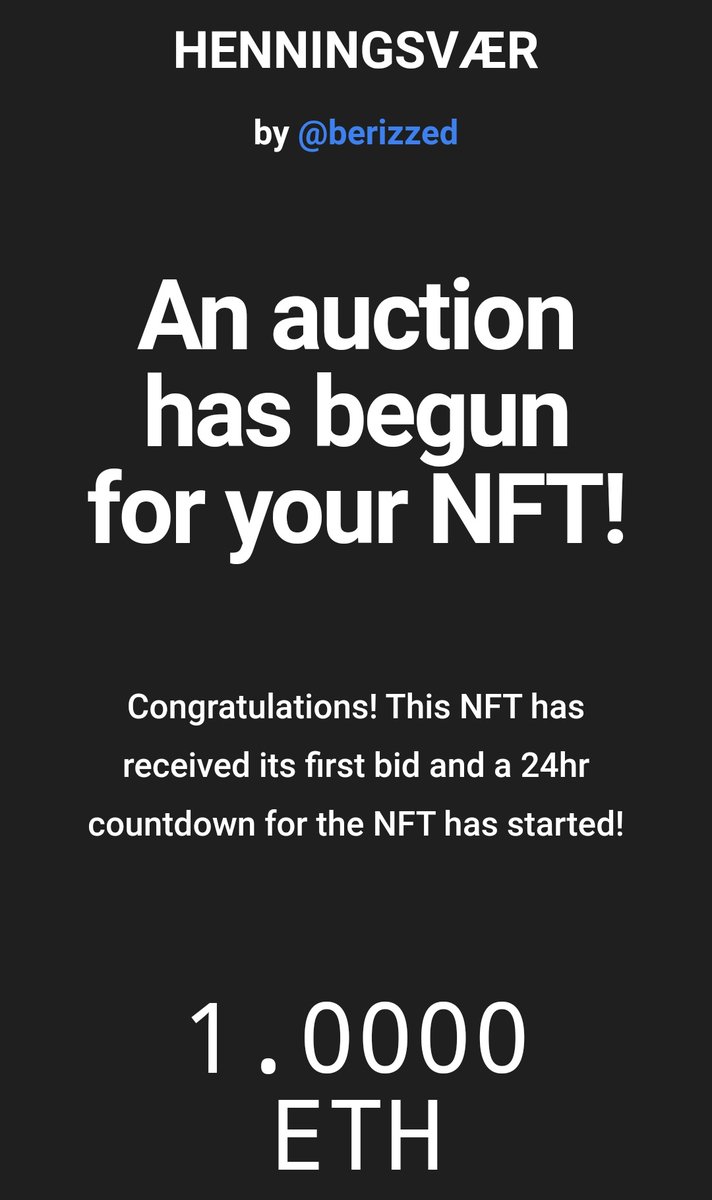 HENNINGSVÆR

by @berizzed

An auction has begun for your NFT!

Congratulations! This NFT has received its first bid and a 24hr countdown for the NFT has started!

1.0000 ETH