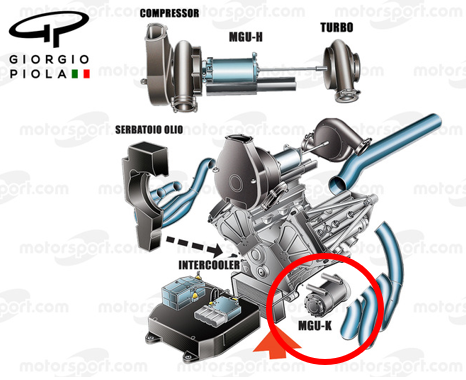 GIORGIO PIOLA

COMPRESSOR

MGU-H

TURBO

SERBATOIO OLIO

INTERCOOLER

MGU-K

motorsport.com