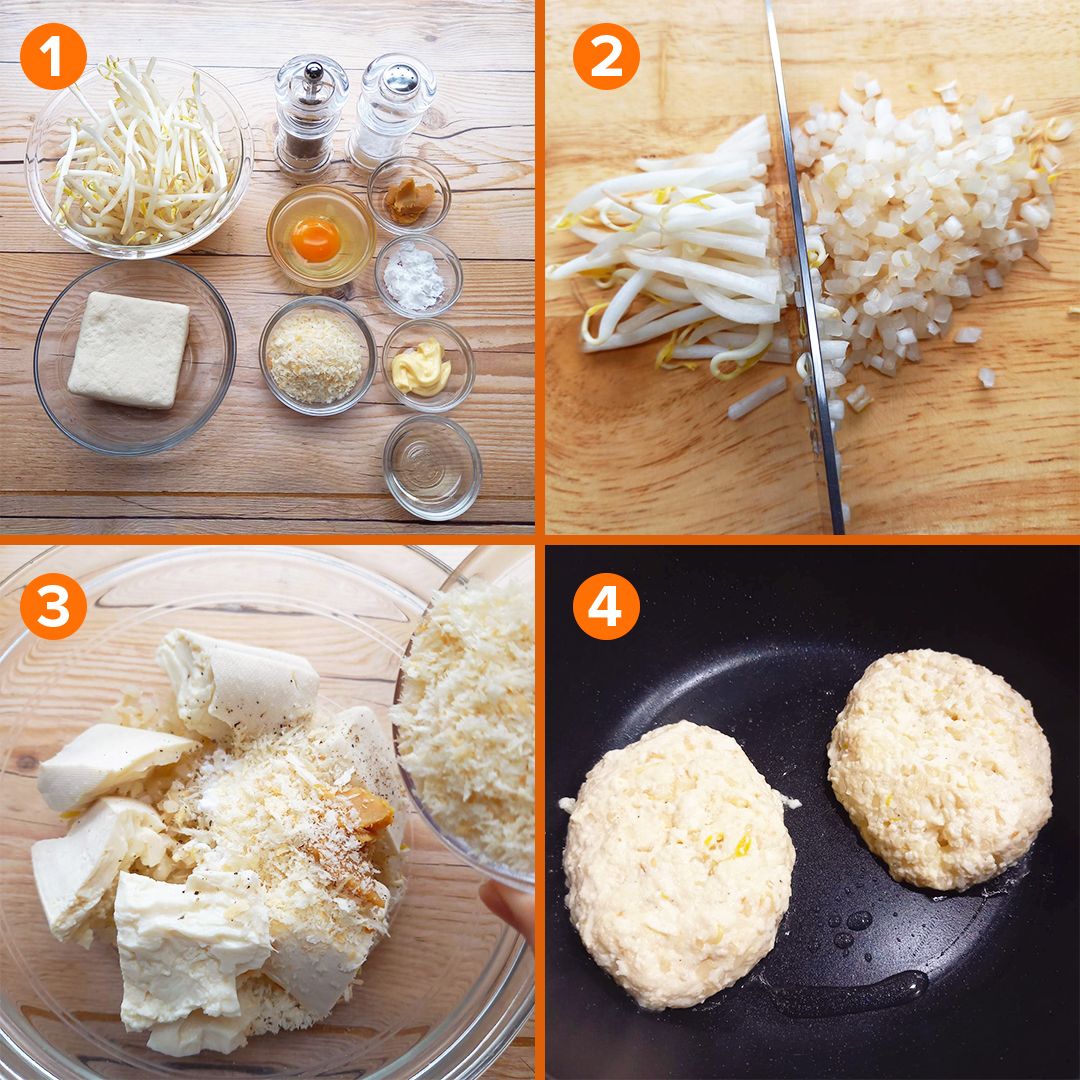 1

2

3

4