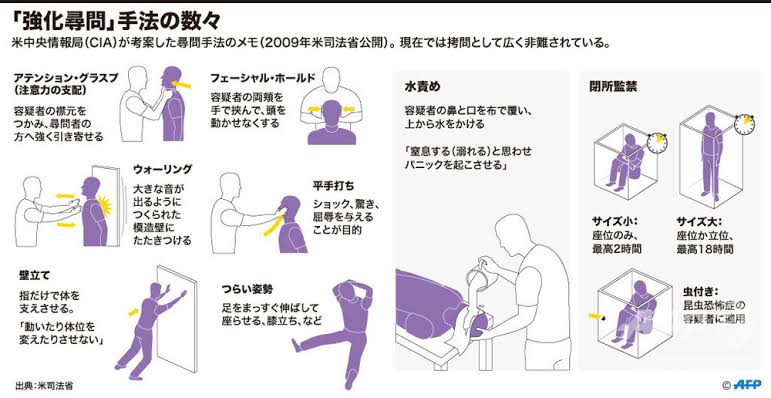 「強化尋問」手法の数々

米中央情報局(CIA)が考案した尋問手法のメモ(2009年米司法省公開)。現在では拷問として広く非難されている。

アテンション・グラスプ
(注意力の支配)

容疑者の襟元をつかみ、尋問者の方へ強く引き寄せる

フェーシャル・ホールド

容疑者の両頬を手で挟んで、頭を動かせなくする

ウォーリング

大きな音が出るようにつくられた模造壁にたたきつける

平手打ち

ショック、驚き、屈辱を与えることが目的

壁立て

指だけで体を支えさせる。

「動いたり体位を変えたりさせない」

つらい姿勢

足をまっすぐ伸ばして座らせる、膝立ち、など

水責め

容疑者の鼻と口を布で覆い、上から水をかける

「窒息する(溺れる)と思わせパニックを起こさせる」

閉所監禁

サイズ小:
座位のみ、最高2時間

サイズ大:
座位か立位、最高18時間

虫付き:
昆虫恐怖症の容疑者に適用

出典:米司法省

© AFP