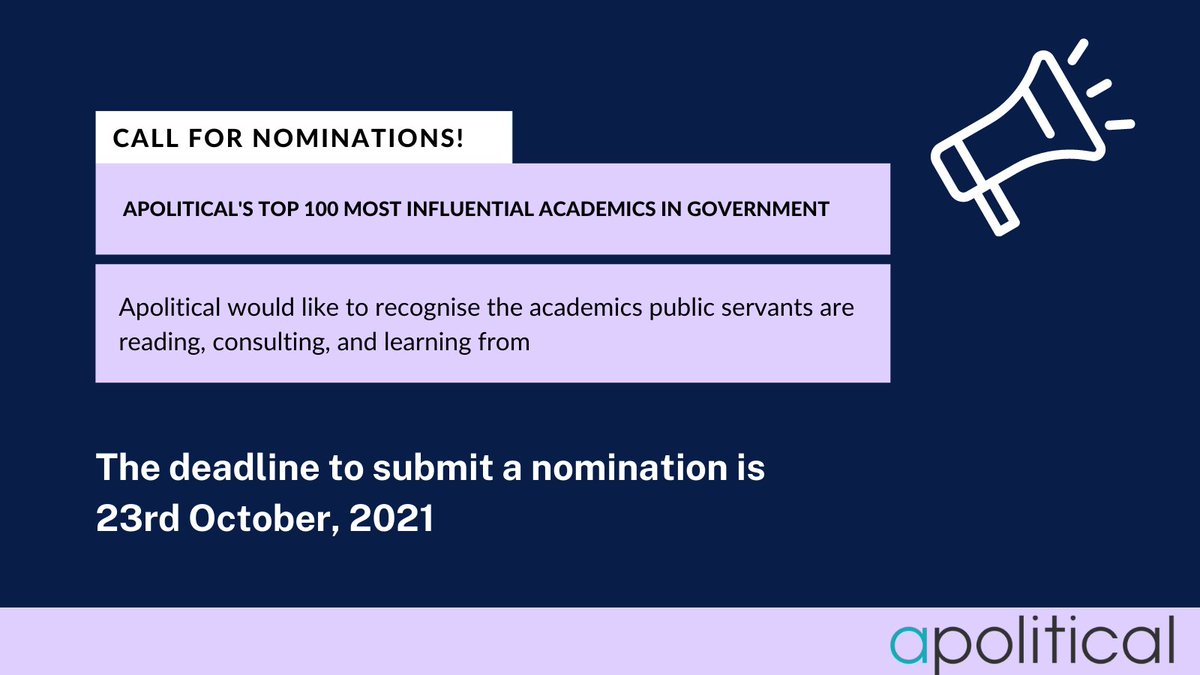 CALL FOR NOMINATIONS!

APOLITICAL'S TOP 100 MOST INFLUENTIAL ACADEMICS IN GOVERNMENT

Apolitical would like to recognise the academics public servants are reading, consulting, and learning from

The deadline to submit a nomination is 23rd October, 2021

apolitical