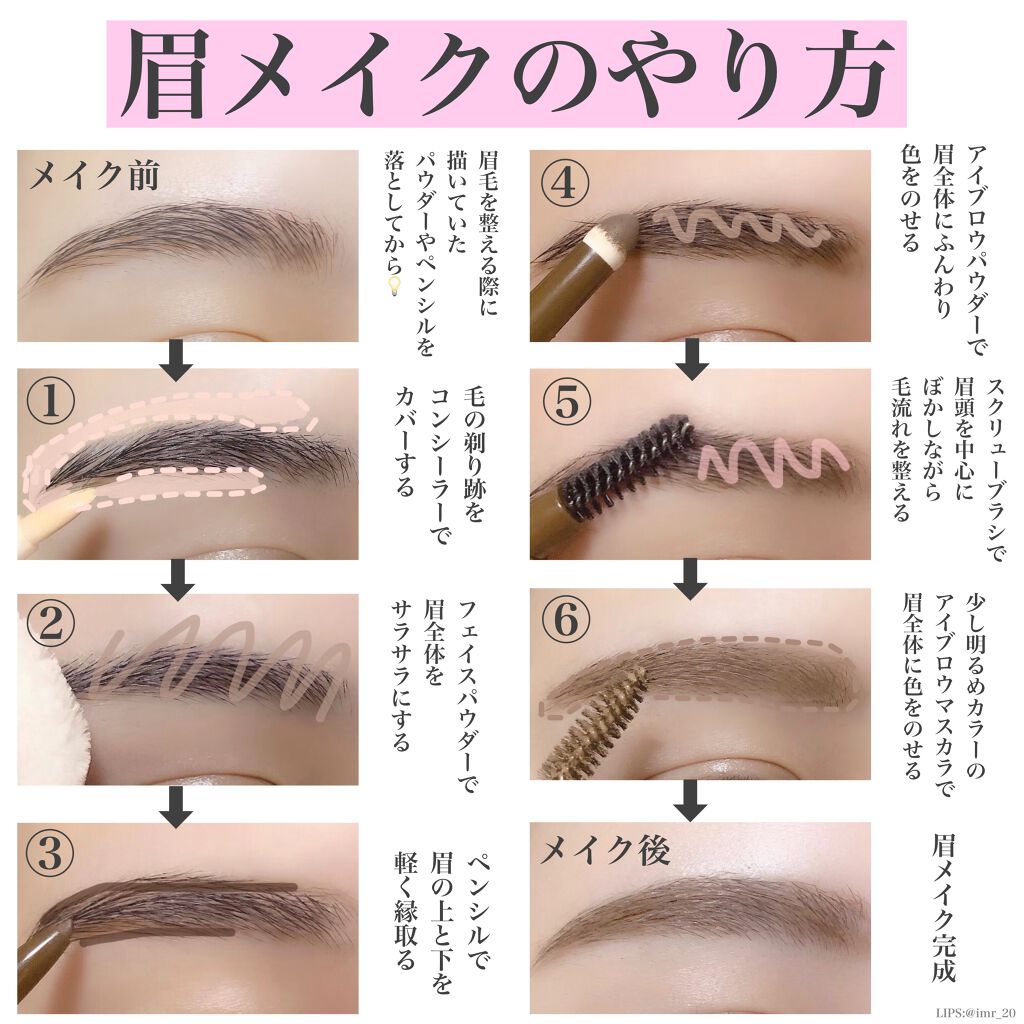 眉メイクのやり方

メイク前

眉毛を整える際に描いていたパウダーやペンシルを落としてから💡

①

毛の剃り跡をコンシーラーでカバーする

②

フェイスパウダーで眉全体をサラサラにする

③

ペンシルで眉の上と下を軽く縁取る

④

アイブロウパウダーで眉全体にふんわり色をのせる

⑤

スクリューブラシで眉頭を中心にぼかしながら毛流れを整える

⑥

少し明るめカラーのアイブロウマスカラで眉全体に色をのせる

メイク後

眉メイク完成

LIPS:@imr_20