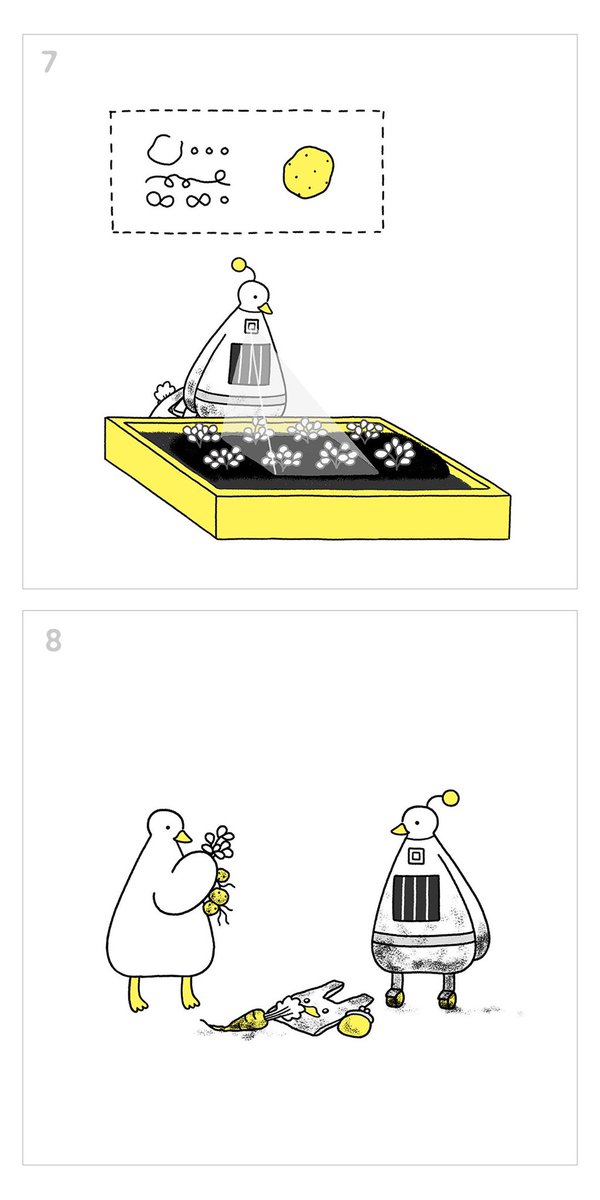 7

8