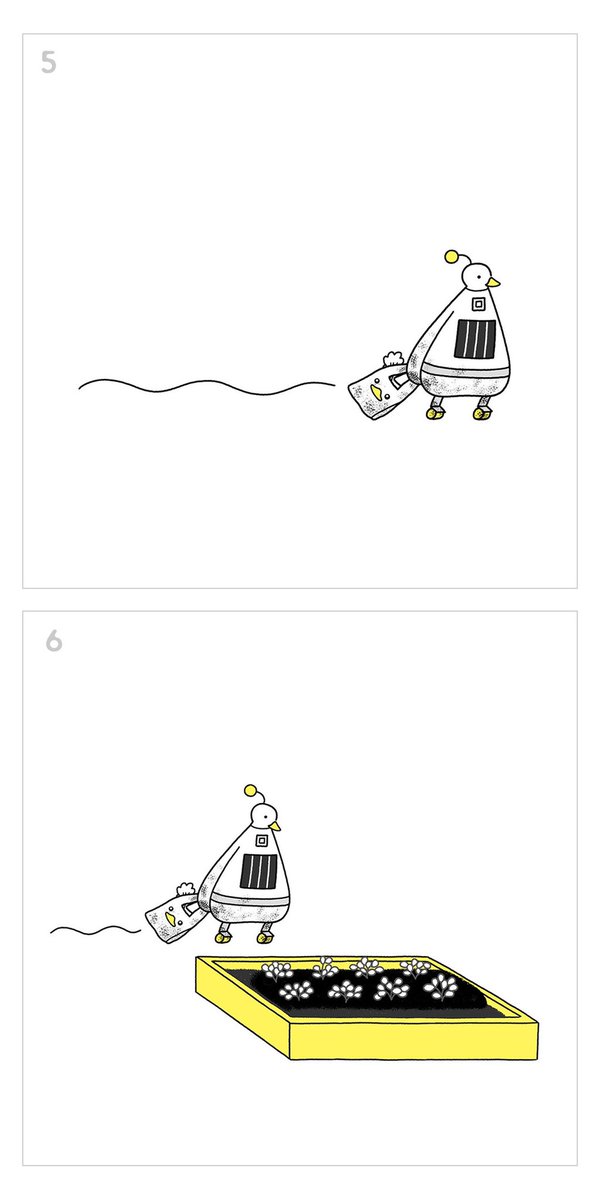 5

6