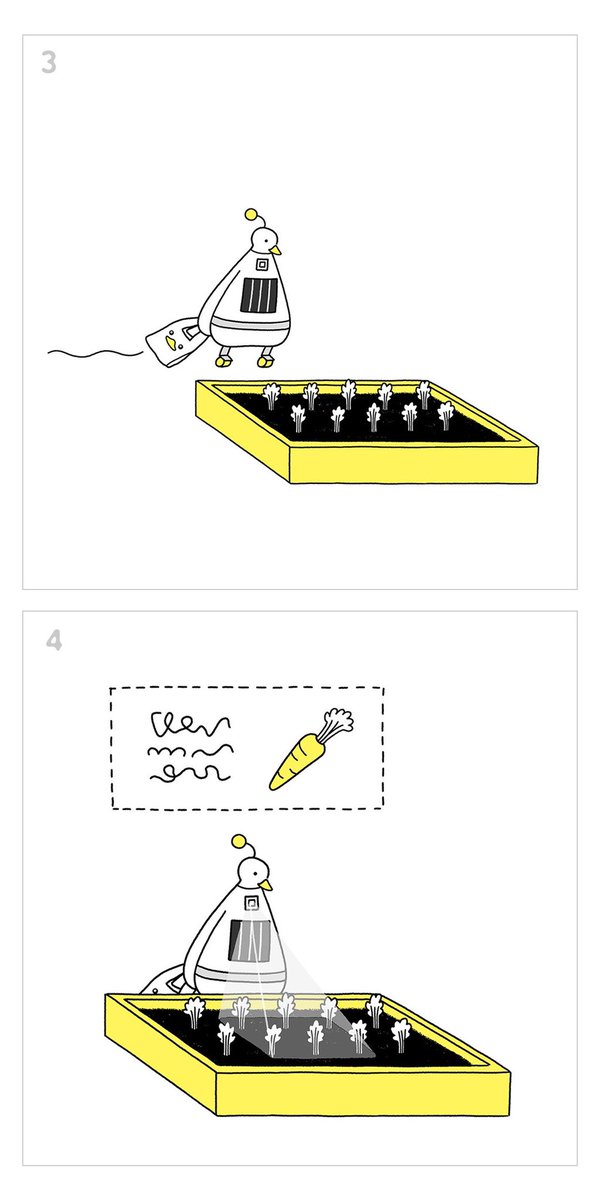 3

4