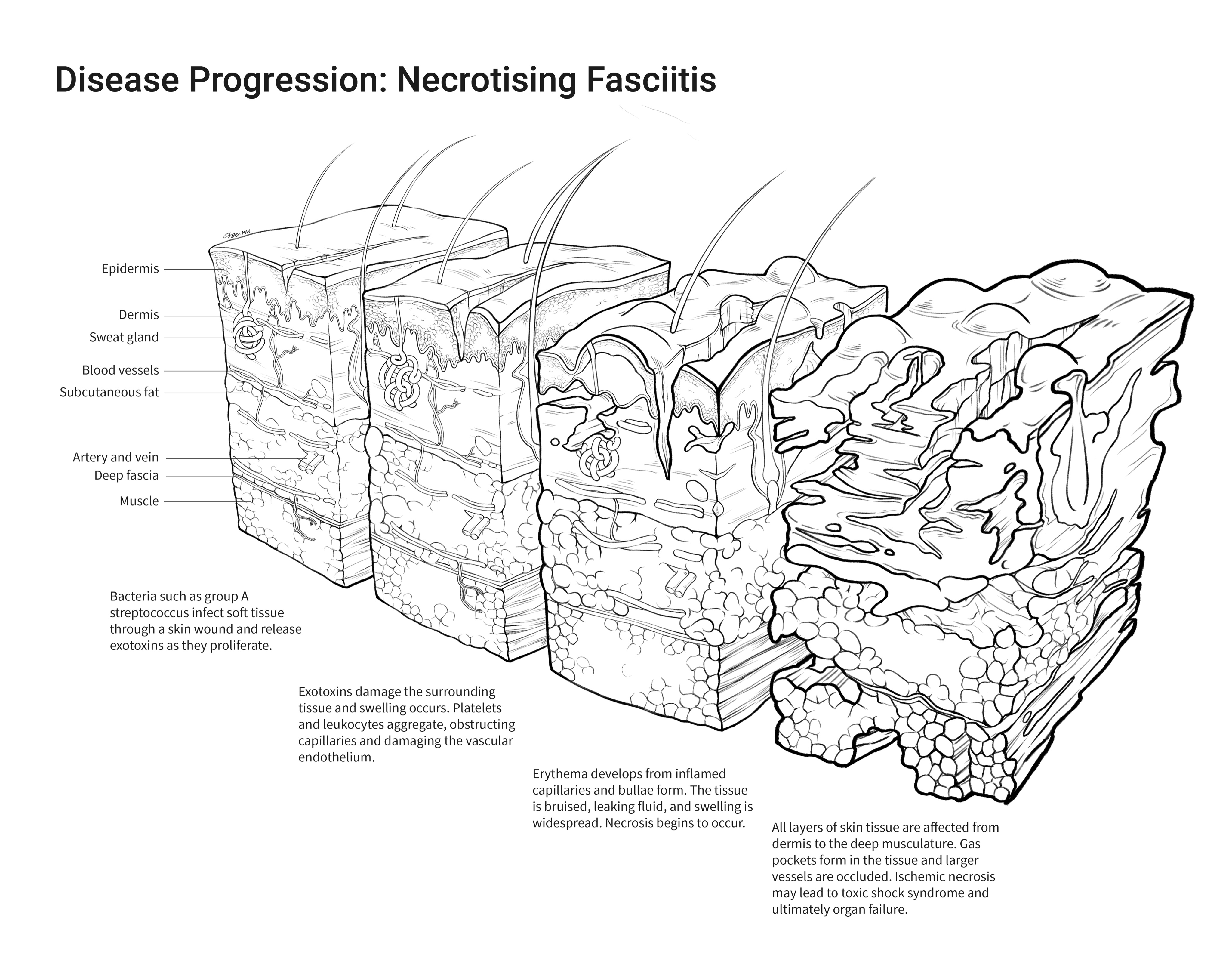 Disease Progression: Necrotising Fasciitis

MW

Epidermis
Dermis
Sweat gland
Blood vessels
Subcutaneous fat
Artery and vein
Deep fascia
Muscle

Bacteria such as group A streptococcus infect soft tissue through a skin wound and release exotoxins as they proliferate.

Exotoxins damage the surrounding tissue and swelling occurs. Platelets and leukocytes aggregate, obstructing capillaries and damaging the vascular endothelium.

Erythema develops from inflamed capillaries and bullae form. The tissue is bruised, leaking fluid, and swelling is widespread. Necrosis begins to occur.

All layers of skin tissue are affected from dermis to the deep musculature. Gas pockets form in the tissue and larger vessels are occluded. Ischemic necrosis may lead to toxic shock syndrome and ultimately organ failure.