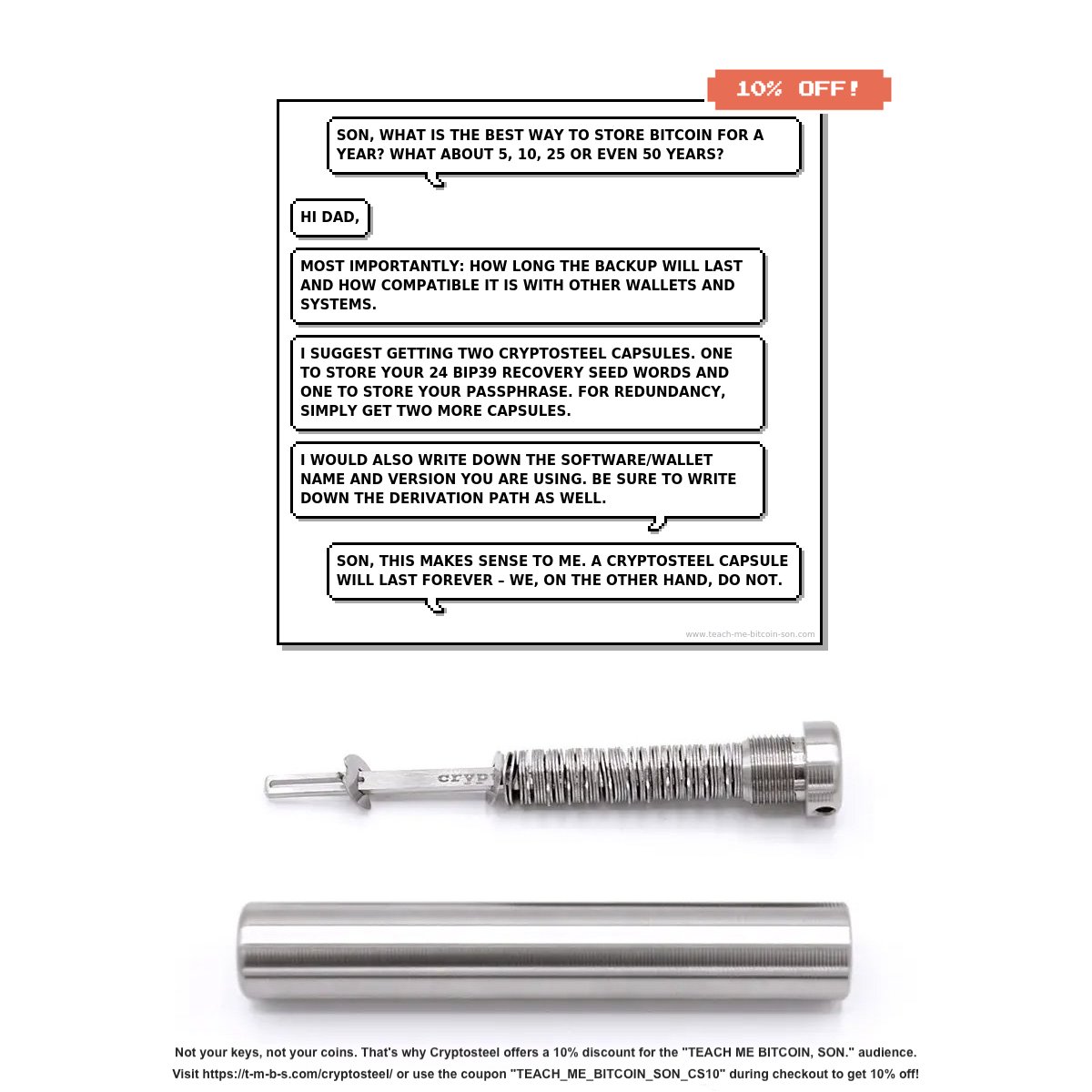 10% OFF!

SON, WHAT IS THE BEST WAY TO STORE BITCOIN FOR A YEAR? WHAT ABOUT 5, 10, 25 OR EVEN 50 YEARS?

HI DAD,

MOST IMPORTANTLY: HOW LONG THE BACKUP WILL LAST AND HOW COMPATIBLE IT IS WITH OTHER WALLETS AND SYSTEMS.

I SUGGEST GETTING TWO CRYPTOSTEEL CAPSULES. ONE TO STORE YOUR 24 BIP39 RECOVERY SEED WORDS AND ONE TO STORE YOUR PASSPHRASE. FOR REDUNDANCY, SIMPLY GET TWO MORE CAPSULES.

I WOULD ALSO WRITE DOWN THE SOFTWARE/WALLET NAME AND VERSION YOU ARE USING. BE SURE TO WRITE DOWN THE DERIVATION PATH AS WELL.

SON, THIS MAKES SENSE TO ME. A CRYPTOSTEEL CAPSULE WILL LAST FOREVER – WE, ON THE OTHER HAND, DO NOT.

www.teach-me-bitcoin-son.com

cryp

Not your keys, not your coins. That's why Cryptosteel offers a 10% discount for the "TEACH ME BITCOIN, SON." audience.
Visit https://t-m-b-s.com/cryptosteel/ or use the coupon "TEACH_ME_BITCOIN_SON_CS10" during checkout to get 10% off!