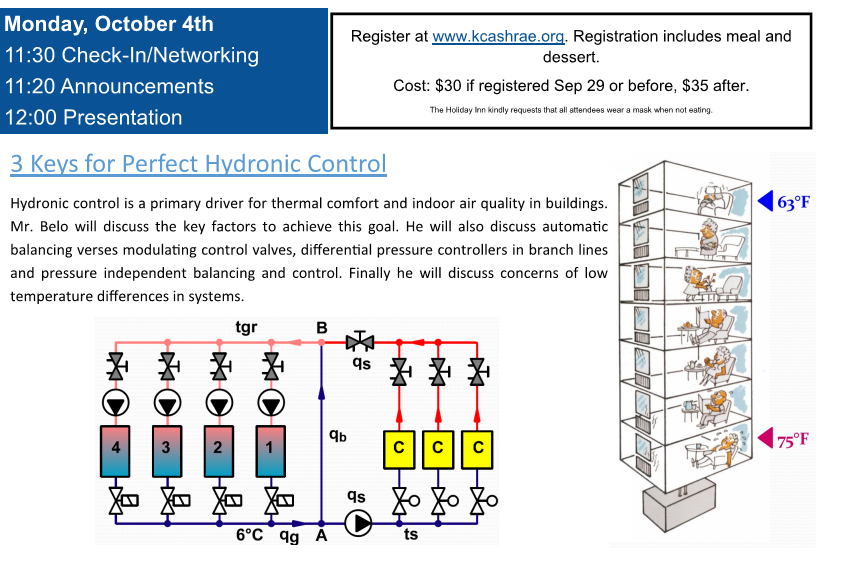 Monday, October 4th
11:30 Check-In/Networking
11:20 Announcements
12:00 Presentation

Register at www.kcashrae.org. Registration includes meal and dessert.

Cost: $30 if registered Sep 29 or before, $35 after.

The Holiday Inn kindly requests that all attendees wear a mask when not eating.

3 Keys for Perfect Hydronic Control

Hydronic control is a primary driver for thermal comfort and indoor air quality in buildings. Mr. Belo will discuss the key factors to achieve this goal. He will also discuss automatic balancing verses modulating control valves, differential pressure controllers in branch lines and pressure independent balancing and control. Finally he will discuss concerns of low temperature differences in systems.

tgr
B
qs
4
3
2
1
qb
C
C
C
qs
6°C
qg
A
ts

63°F
75°F