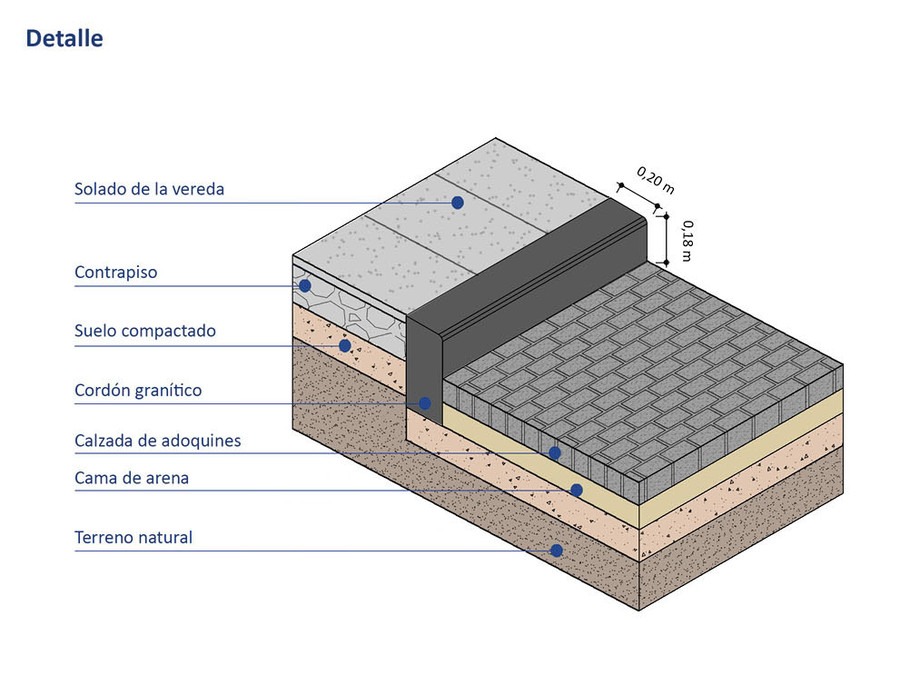 Detalle

Solado de la vereda

Contrapiso

Suelo compactado

Cordón granítico

Calzada de adoquines

Cama de arena

Terreno natural

0,20 m

0,18 m